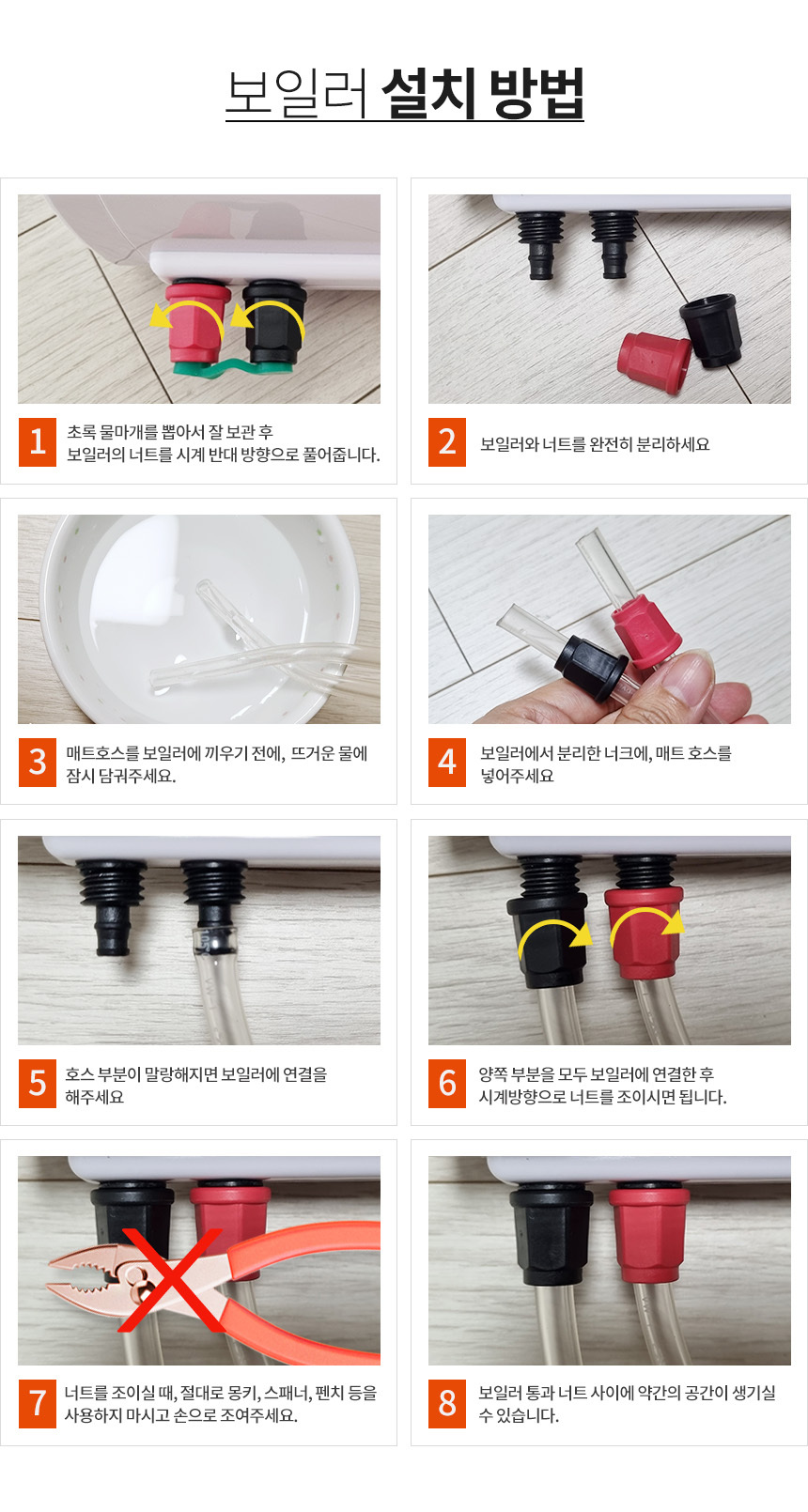 보일러 설치 방법

1 초록 물마개를 뽑아서 잘 보관 후 보일러의 너트를 시계 반대 방향으로 풀어줍니다.

2 보일러와 너트를 완전히 분리하세요

3 매트호스를 보일러에 끼우기 전에, 뜨거운 물에 잠시 담궈주세요.

4 보일러에서 분리한 너크에, 매트 호스를 넣어주세요

5 호스 부분이 말랑해지면 보일러에 연결을 해주세요

6 양쪽 부분을 모두 보일러에 연결한 후 시계방향으로 너트를 조이시면 됩니다.

7 너트를 조이실 때, 절대로 몽키, 스패너, 펜치 등을 사용하지 마시고 손으로 조여주세요.

8 보일러 통과 너트 사이에 약간의 공간이 생기실 수 있습니다.