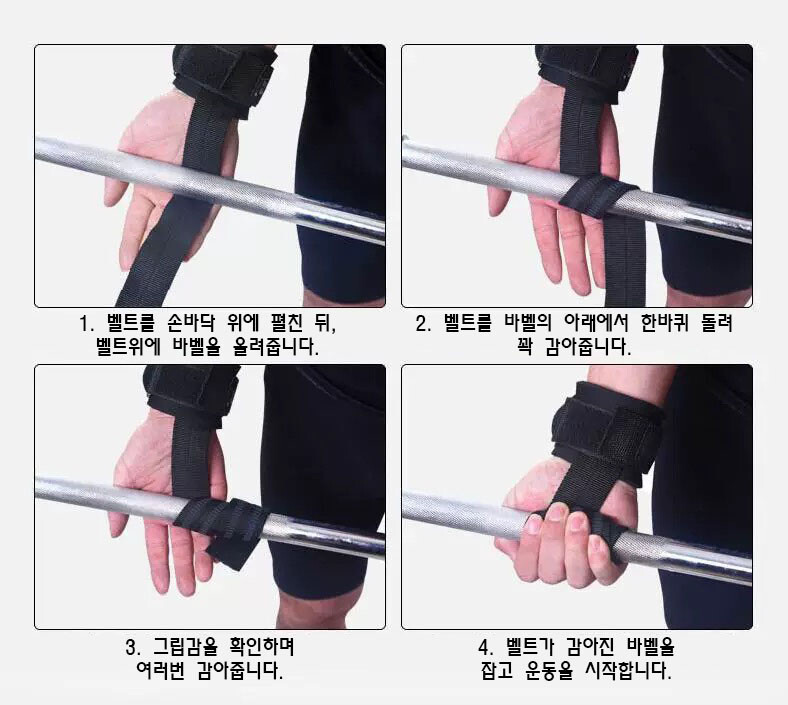 1. 벨트를 손바닥 위에 펼친 뒤, 벨트위에 바벨을 올려줍니다.

2. 벨트를 바벨의 아래에서 한바퀴 돌려 꽉 감아줍니다.

3. 그립감을 확인하며 여러번 감아줍니다.

4. 벨트가 감아진 바벨을 잡고 운동을 시작합니다.