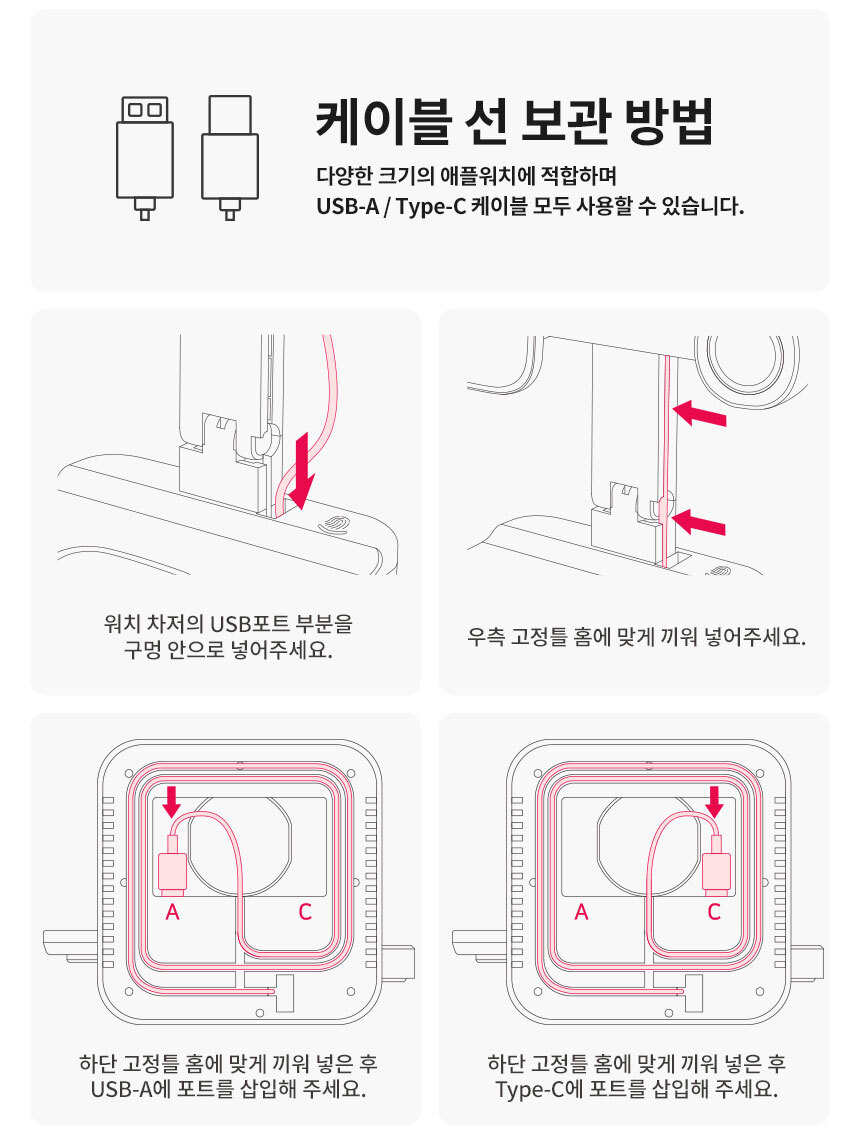 케이블 선 보관 방법

다양한 크기의 애플워치에 적합하며
USB-A / Type-C 케이블 모두 사용할 수 있습니다.

워치 차저의 USB포트 부분을
구멍 안으로 넣어주세요.

우측 고정틀 홈에 맞게 끼워 넣어주세요.

A

C

하단 고정틀 홈에 맞게 끼워 넣은 후
USB-A에 포트를 삽입해 주세요.

A

C

하단 고정틀 홈에 맞게 끼워 넣은 후
Type-C에 포트를 삽입해 주세요.