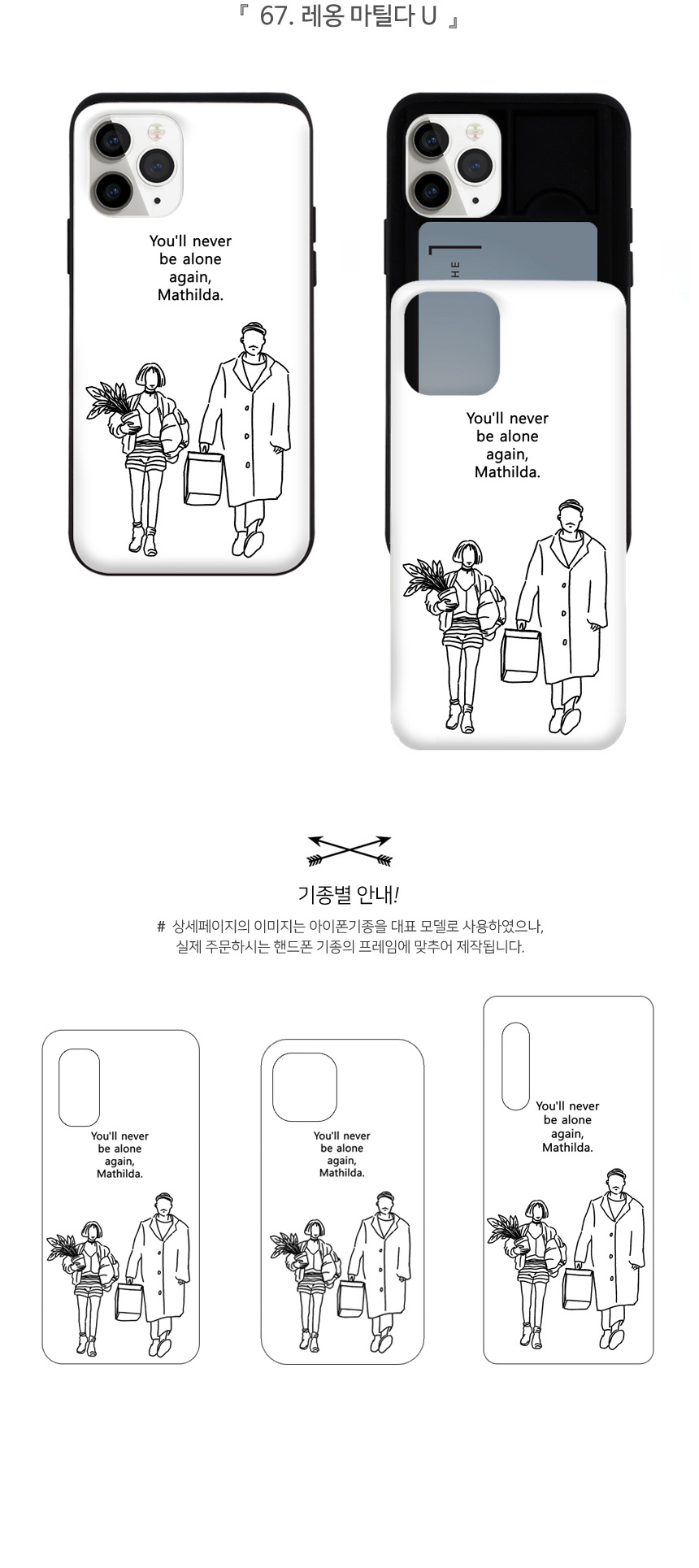 『 67. 레옹 마틸다 U 』

You'll never be alone again, Mathilda.

HE

You'll never be alone again, Mathilda.

기종별 안내!

# 상세페이지의 이미지는 아이폰기종을 대표 모델로 사용하였으나,
실제 주문하시는 핸드폰 기종의 프레임에 맞추어 제작됩니다.

You'll never be alone again, Mathilda.

You'll never be alone again, Mathilda.

You'll never be alone again, Mathilda.