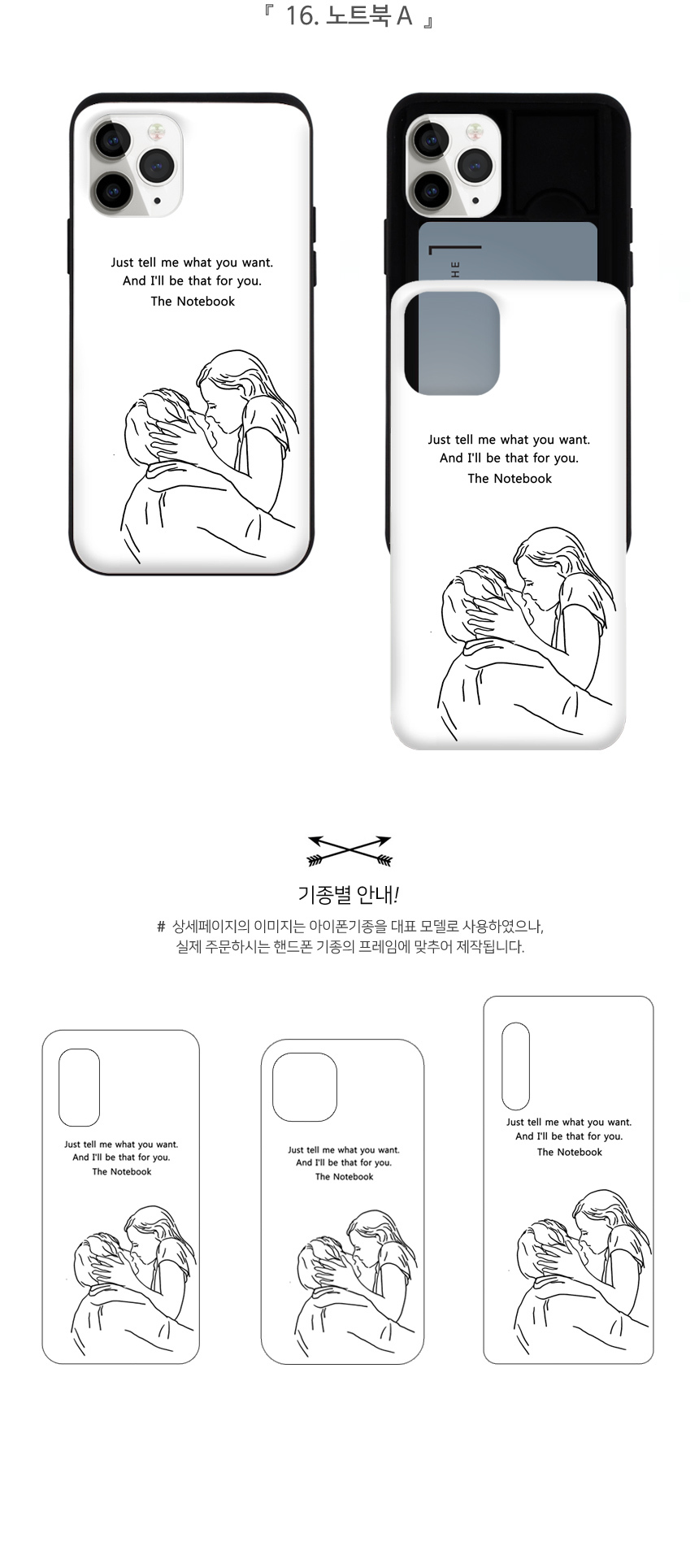 『 16. 노트북 A 』

Just tell me what you want.
And I'll be that for you.
The Notebook

HE

Just tell me what you want.
And I'll be that for you.
The Notebook

기종별 안내!

# 상세페이지의 이미지는 아이폰기종을 대표 모델로 사용하였으나,
실제 주문하시는 핸드폰 기종의 프레임에 맞추어 제작됩니다.

Just tell me what you want.
And I'll be that for you.
The Notebook

Just tell me what you want.
And I'll be that for you.
The Notebook

Just tell me what you want.
And I'll be that for you.
The Notebook