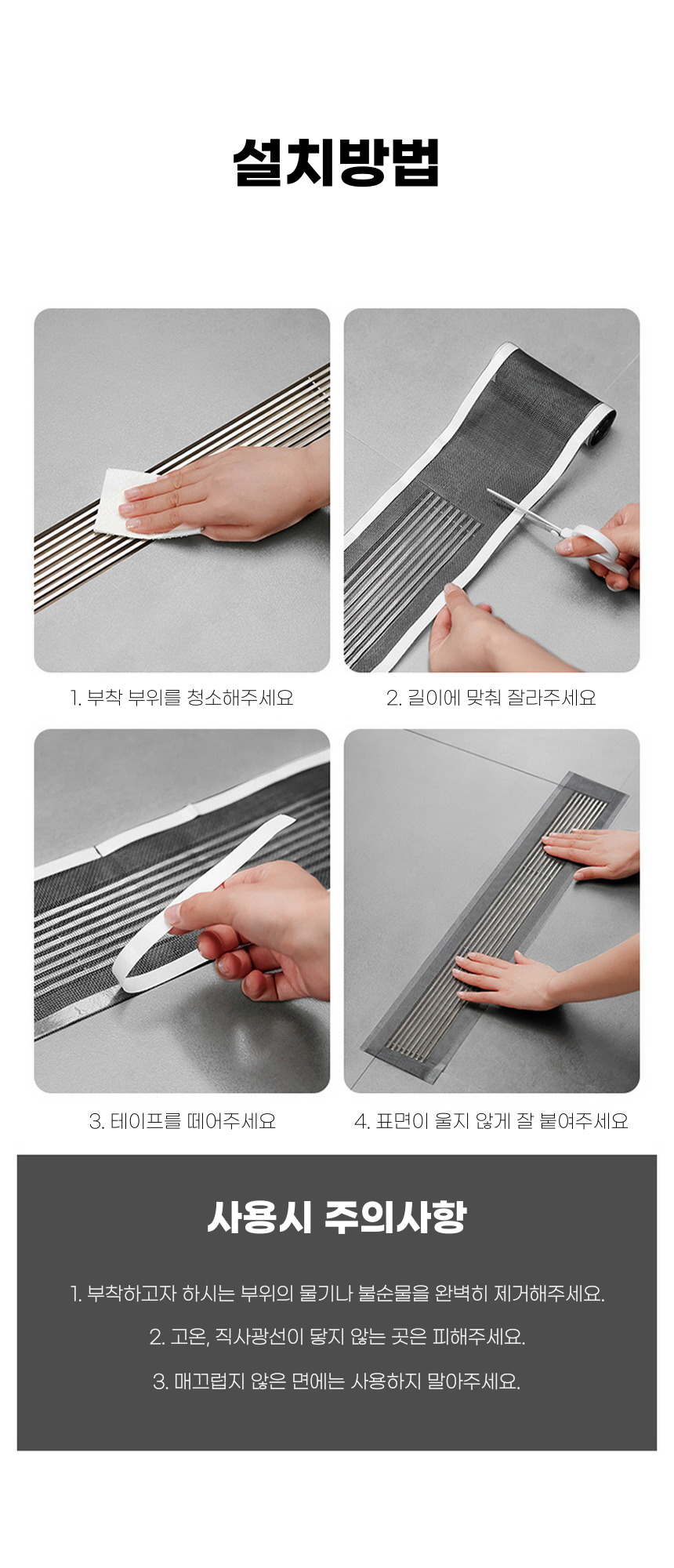 설치방법

1. 부착 부위를 청소해주세요

2. 길이에 맞춰 잘라주세요

3. 테이프를 떼어주세요

4. 표면이 울지 않게 잘 붙여주세요

사용시 주의사항

1. 부착하고자 하시는 부위의 물기나 불순물을 완벽히 제거해주세요.

2. 고온, 직사광선이 닿지 않는 곳은 피해주세요.

3. 매끄럽지 않은 면에는 사용하지 말아주세요.