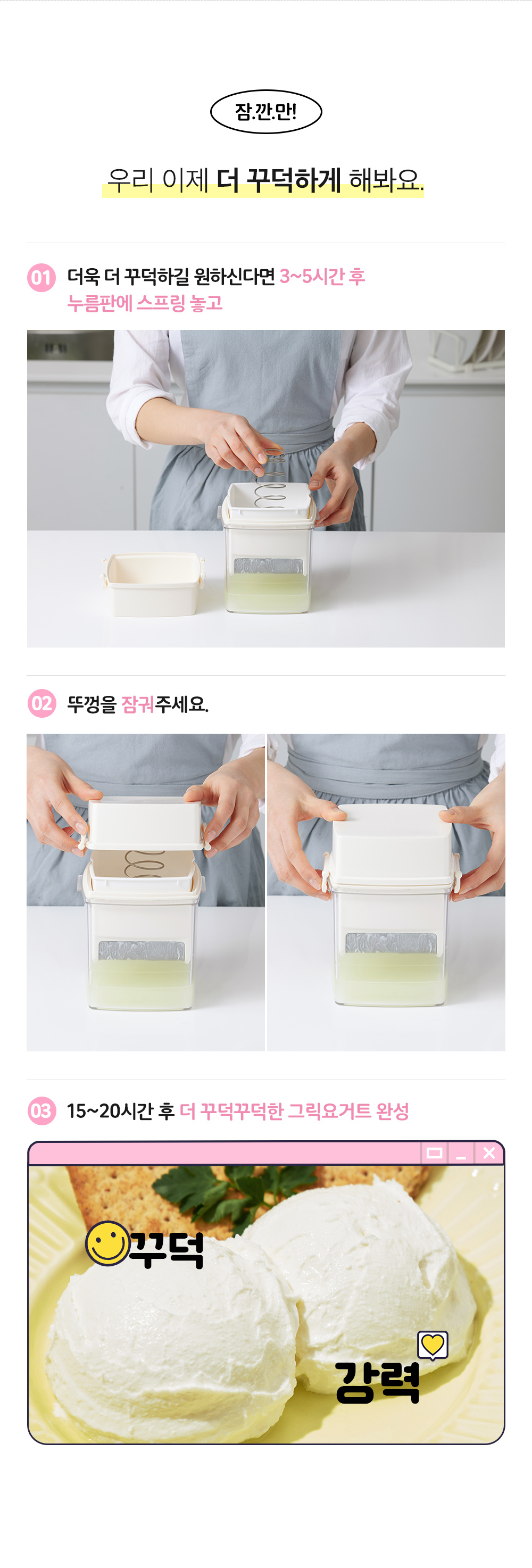 잠.깐.만!

우리 이제 더 꾸덕하게 해봐요.

01 더욱 더 꾸덕하길 원하신다면 3~5시간 후 누름판에 스프링 놓고

02 뚜껑을 잠궈주세요.

03 15~20시간 후 더 꾸덕꾸덕한 그릭요거트 완성

꾸덕

강력