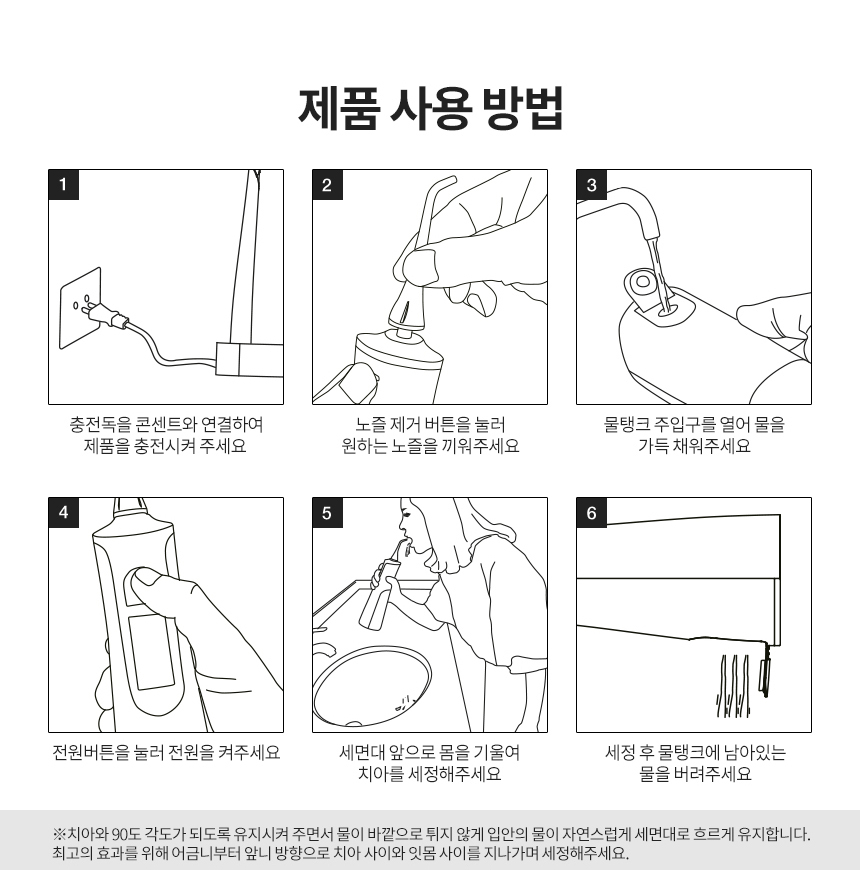 제품 사용 방법

1

충전독을 콘센트와 연결하여 제품을 충전시켜 주세요

2

노즐 제거 버튼을 눌러 원하는 노즐을 끼워주세요

3

물탱크 주입구를 열어 물을 가득 채워주세요

4

전원버튼을 눌러 전원을 켜주세요

5

세면대 앞으로 몸을 기울여 치아를 세정해주세요

6

세정 후 물탱크에 남아있는 물을 버려주세요

※치아와 90도 각도가 되도록 유지시켜 주면서 물이 바깥으로 튀지 않게 입안의 물이 자연스럽게 세면대로 흐르게 유지합니다. 최고의 효과를 위해 어금니부터 앞니 방향으로 치아 사이와 잇몸 사이를 지나가며 세정해주세요.