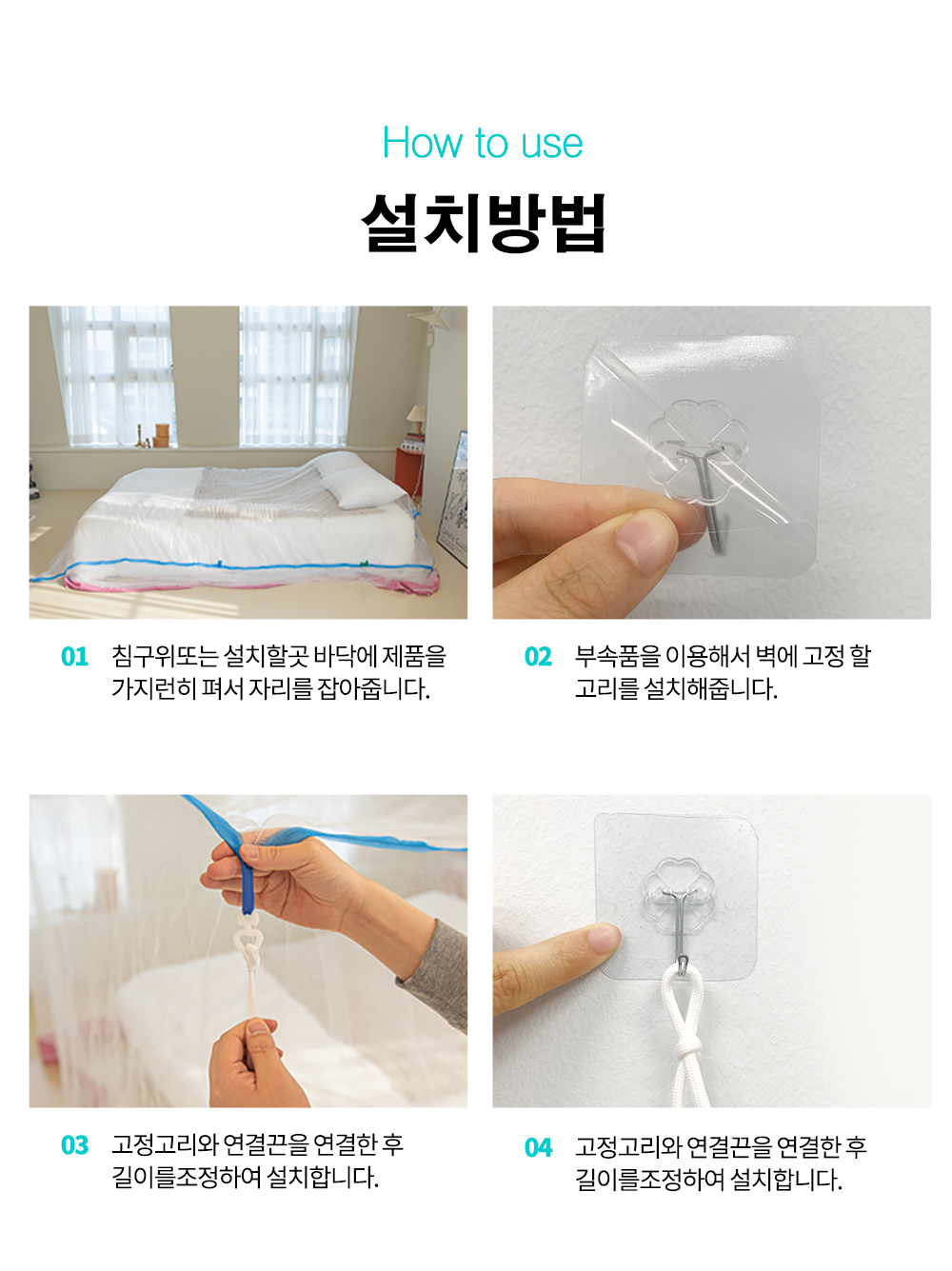 How to use

설치방법

01 침구위또는 설치할곳 바닥에 제품을 가지런히 펴서 자리를 잡아줍니다.

02 부속품을 이용해서 벽에 고정 할 고리를 설치해줍니다.

03 고정고리와 연결끈을 연결한 후 길이를조정하여 설치합니다.

04 고정고리와 연결끈을 연결한 후 길이를조정하여 설치합니다.