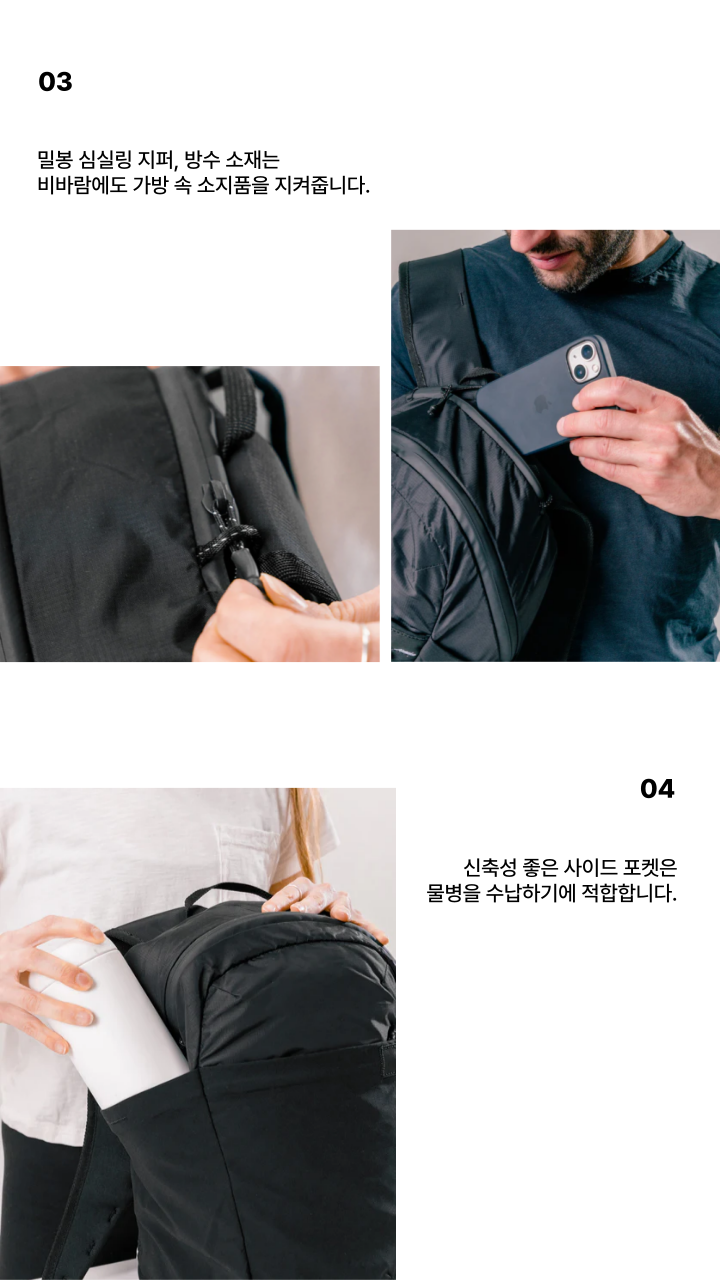 03

밀봉 심실링 지퍼, 방수 소재는
비바람에도 가방 속 소지품을 지켜줍니다.

04

신축성 좋은 사이드 포켓은
물병을 수납하기에 적합합니다.