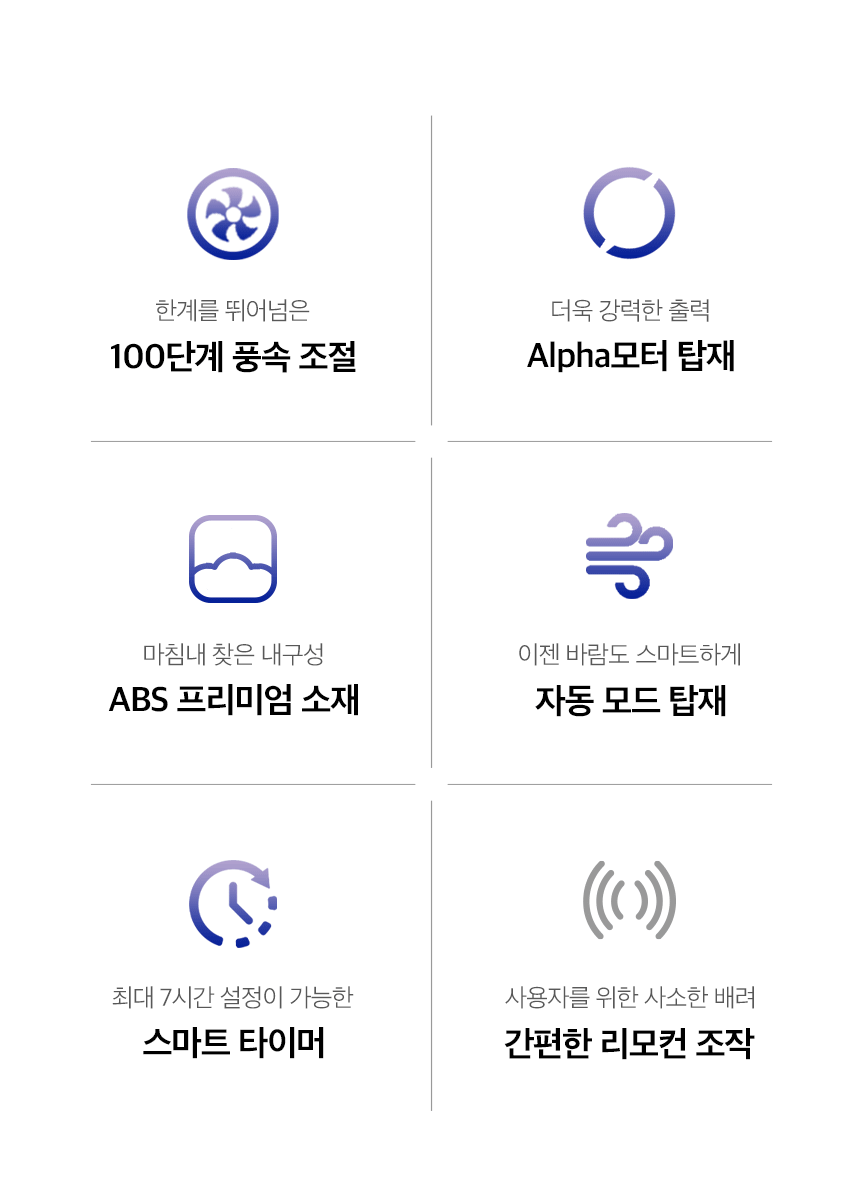 한계를 뛰어넘은

100단계 풍속 조절

더욱 강력한 출력

Alpha모터 탑재

마침내 찾은 내구성

ABS 프리미엄 소재

이젠 바람도 스마트하게

자동 모드 탑재

최대 7시간 설정이 가능한

스마트 타이머

사용자를 위한 사소한 배려

간편한 리모컨 조작