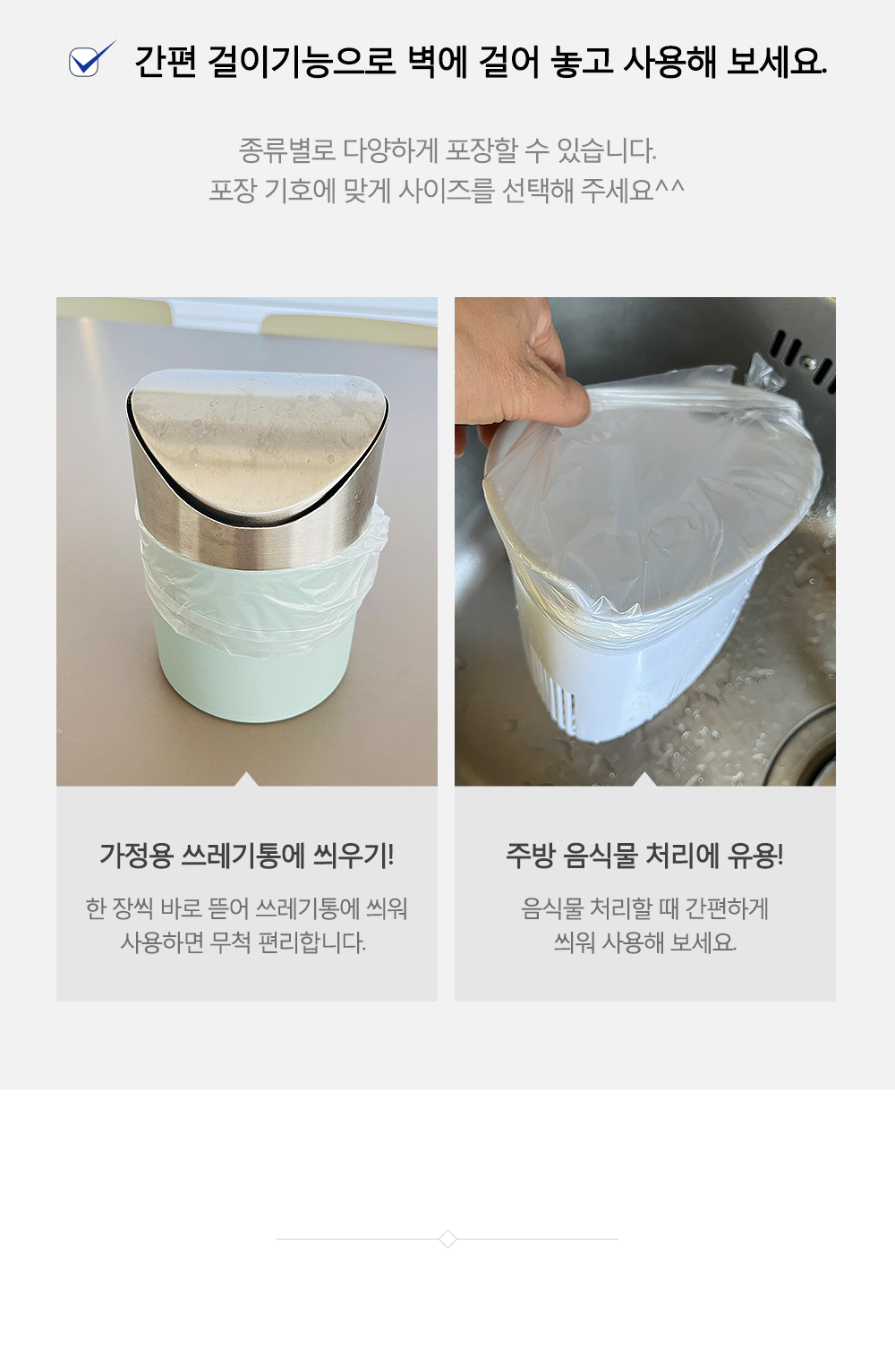 간편 걸이기능으로 벽에 걸어 놓고 사용해 보세요.

종류별로 다양하게 포장할 수 있습니다.
포장 기호에 맞게 사이즈를 선택해 주세요^^

가정용 쓰레기통에 씌우기!

한 장씩 바로 뜯어 쓰레기통에 씌워 사용하면 무척 편리합니다.

주방 음식물 처리에 유용!

음식물 처리할 때 간편하게 씌워 사용해 보세요.