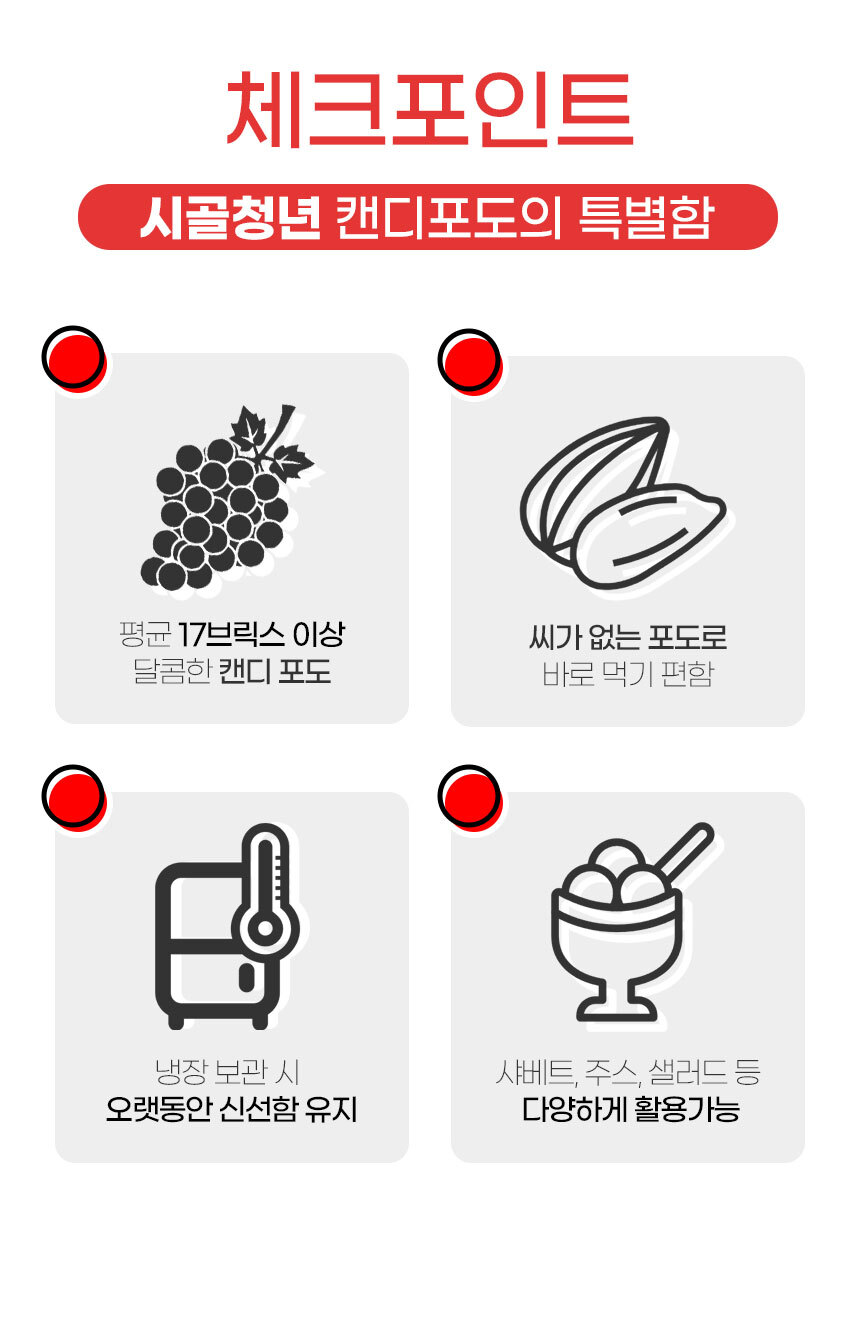 체크포인트

시골청년 캔디포도의 특별함

평균 17브릭스 이상
달콤한 캔디 포도

씨가 없는 포도로
바로 먹기 편함

냉장 보관 시
오랫동안 신선함 유지

샤베트, 주스, 샐러드 등
다양하게 활용가능