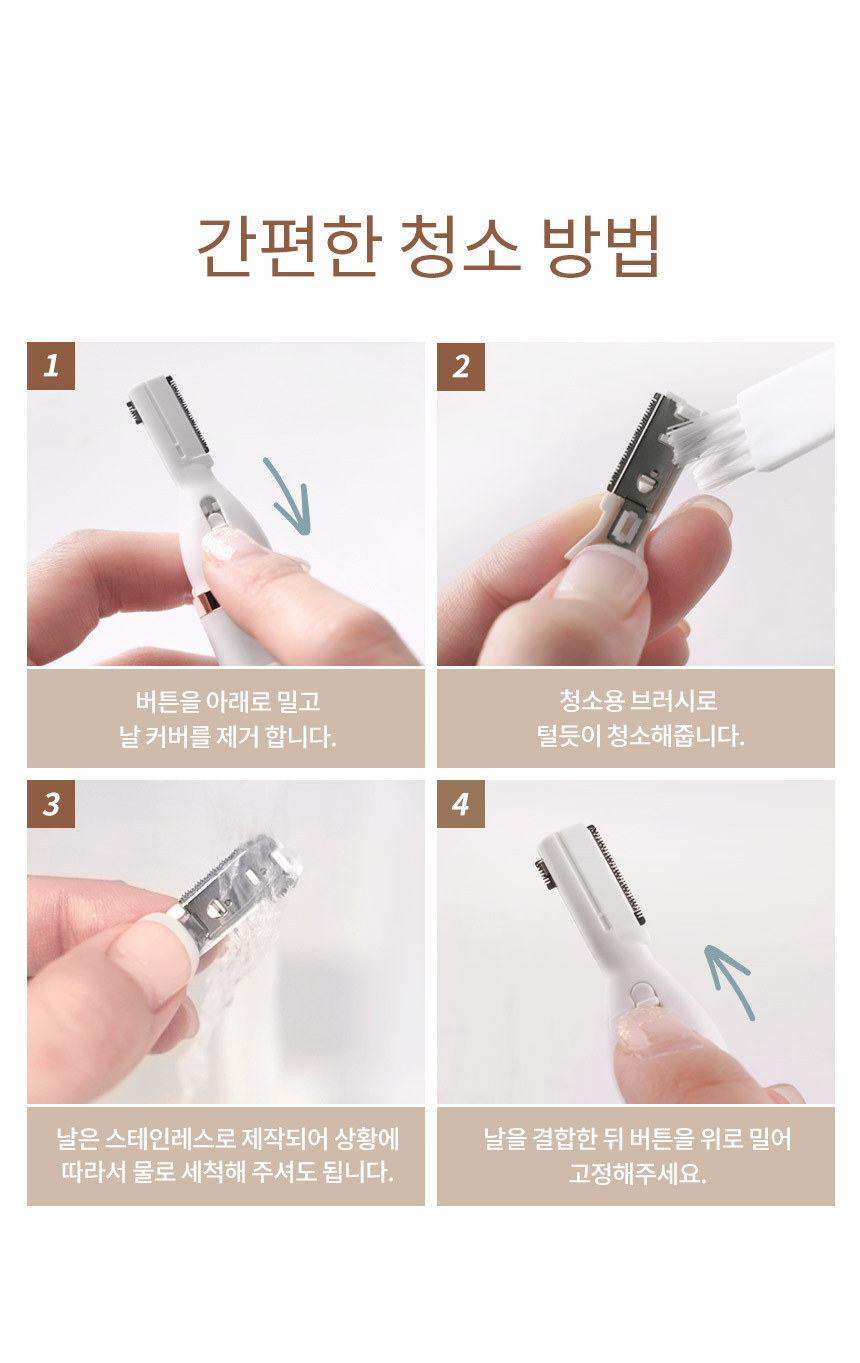 간편한 청소 방법

1

버튼을 아래로 밀고
날 커버를 제거 합니다.

2

청소용 브러시로
털듯이 청소해줍니다.

3

날은 스테인레스로 제작되어 상황에
따라서 물로 세척해 주셔도 됩니다.

4

날을 결합한 뒤 버튼을 위로 밀어
고정해주세요.