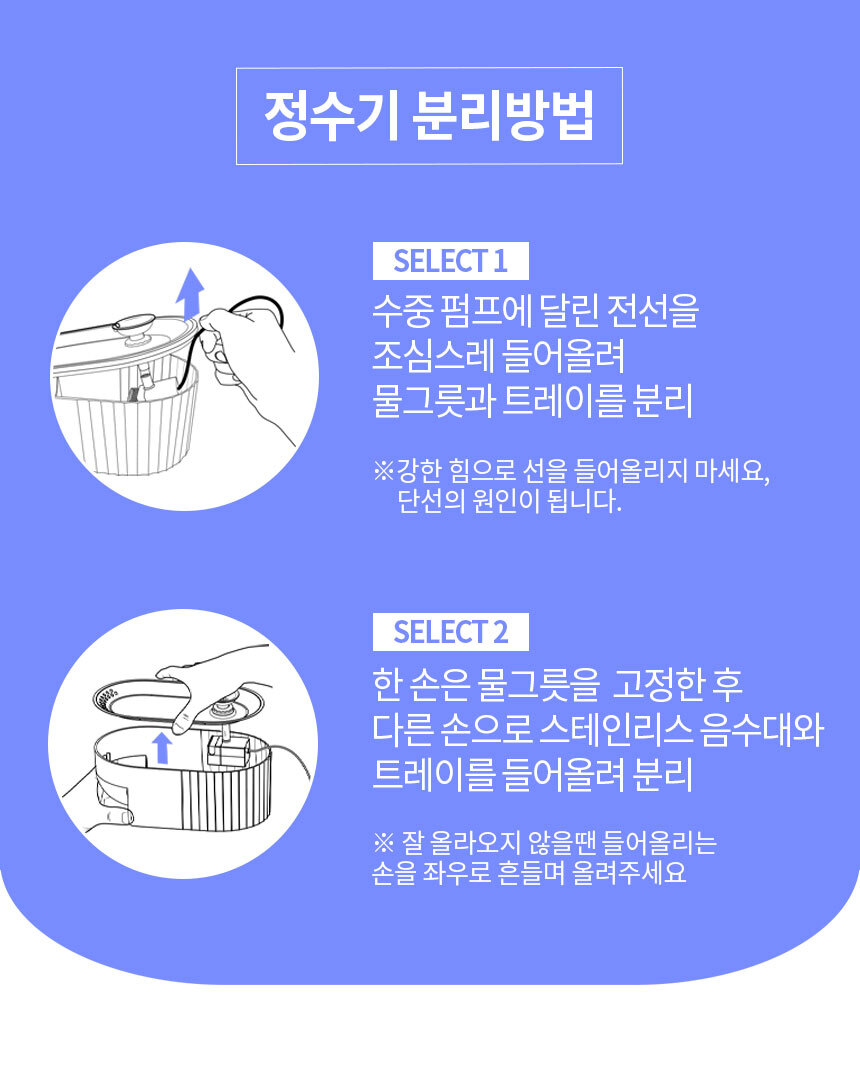 정수기 분리방법

SELECT 1

수중 펌프에 달린 전선을 조심스레 들어올려 물그릇과 트레이를 분리

※강한 힘으로 선을 들어올리지 마세요, 단선의 원인이 됩니다.

SELECT 2

한 손은 물그릇을 고정한 후 다른 손으로 스테인리스 음수대와 트레이를 들어올려 분리

※ 잘 올라오지 않을땐 들어올리는 손을 좌우로 흔들며 올려주세요