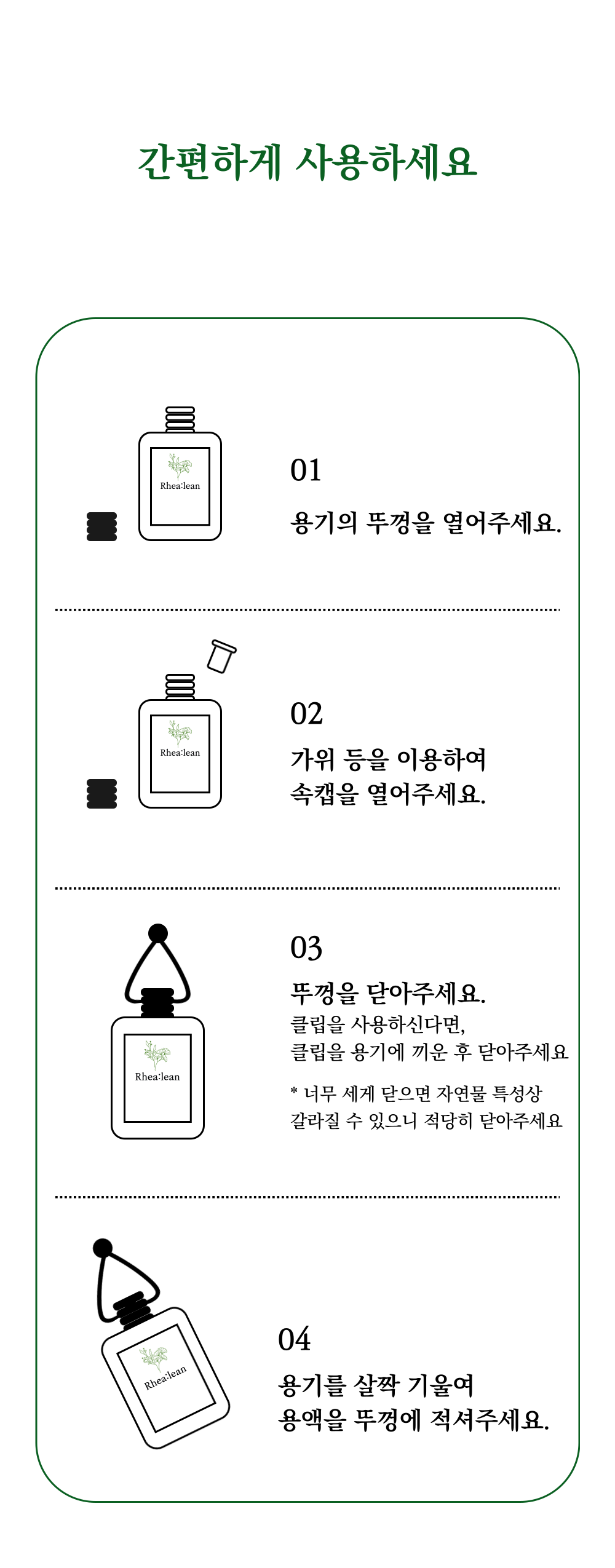 간편하게 사용하세요

Rhea:lean

01

용기의 뚜껑을 열어주세요.

Rhea:lean

02

가위 등을 이용하여
속캡을 열어주세요.

Rhea:lean

03

뚜껑을 닫아주세요.

클립을 사용하신다면,
클립을 용기에 끼운 후 닫아주세요

* 너무 세게 닫으면 자연물 특성상
갈라질 수 있으니 적당히 닫아주세요

Rhea:lean

04

용기를 살짝 기울여
용액을 뚜껑에 적셔주세요.