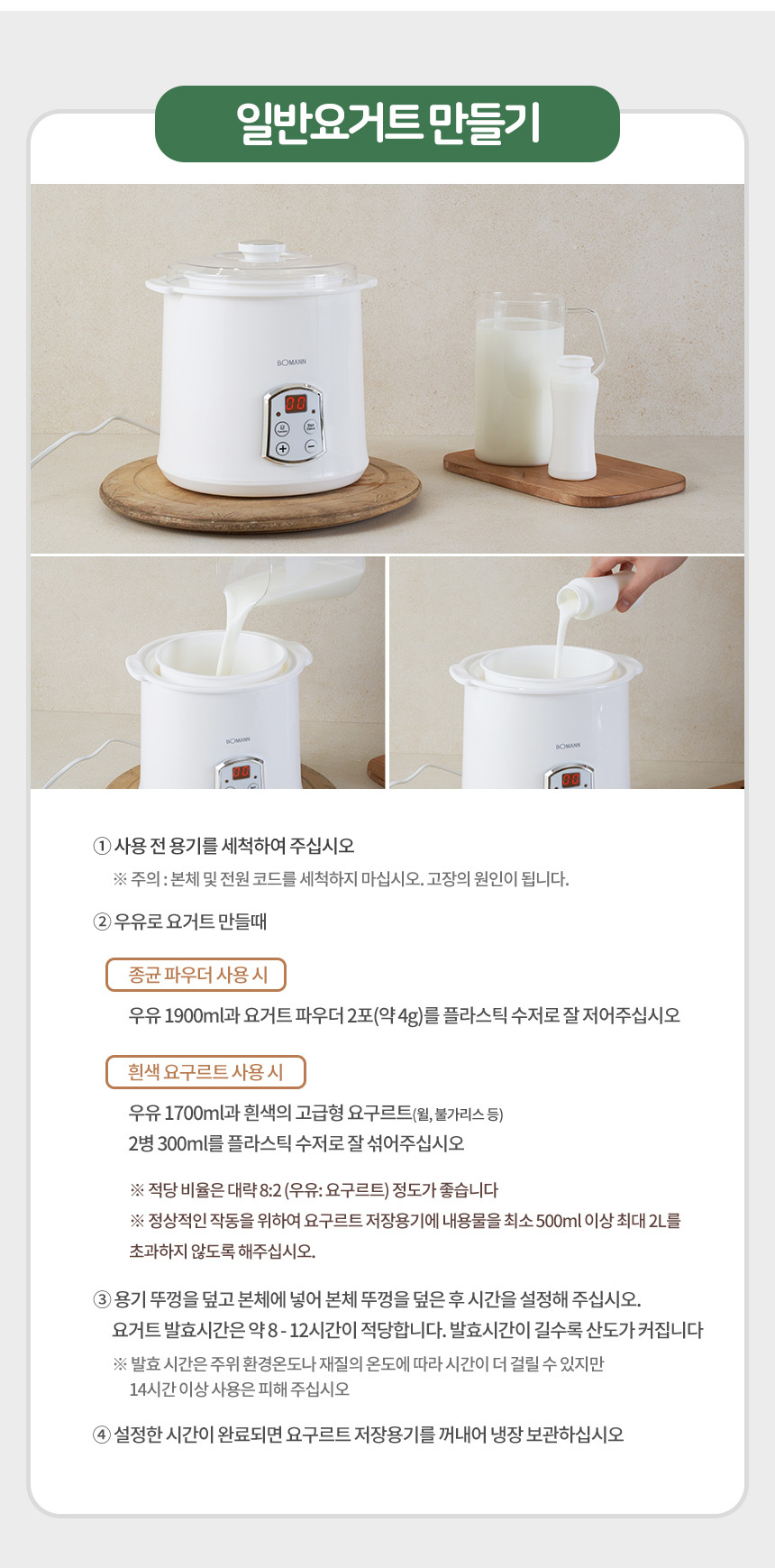 일반요거트 만들기

BOMANN

BOMANN

BOMANN

① 사용 전 용기를 세척하여 주십시오

※ 주의 : 본체 및 전원 코드를 세척하지 마십시오. 고장의 원인이 됩니다.

② 우유로 요거트 만들때

종균 파우더 사용 시

우유 1900ml과 요거트 파우더 2포(약 4g)를 플라스틱 수저로 잘 저어주십시오

흰색 요구르트 사용 시

우유 1700ml과 흰색의 고급형 요구르트(윌, 불가리스 등) 2병 300ml를 플라스틱 수저로 잘 섞어주십시오

※ 적당 비율은 대략 8:2 (우유: 요구르트) 정도가 좋습니다

※ 정상적인 작동을 위하여 요구르트 저장용기에 내용물을 최소 500ml 이상 최대 2L를 초과하지 않도록 해주십시오.

③ 용기 뚜껑을 덮고 본체에 넣어 본체 뚜껑을 덮은 후 시간을 설정해 주십시오. 요거트 발효시간은 약 8 - 12시간이 적당합니다. 발효시간이 길수록 산도가 커집니다

※ 발효 시간은 주위 환경온도나 재질의 온도에 따라 시간이 더 걸릴 수 있지만 14시간 이상 사용은 피해 주십시오

④ 설정한 시간이 완료되면 요구르트 저장용기를 꺼내어 냉장 보관하십시오