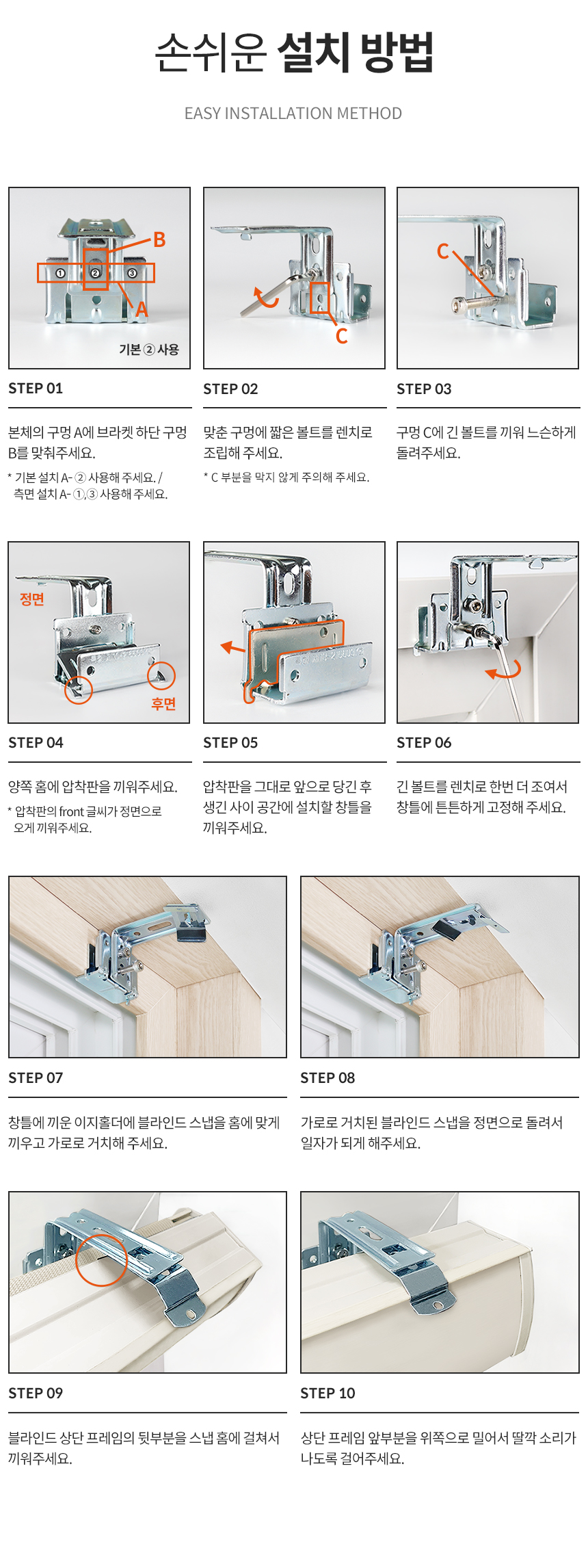 손쉬운 설치 방법

EASY INSTALLATION METHOD

B
① ② ③
A
기본 ② 사용

STEP 01

본체의 구멍 A에 브라켓 하단 구멍 B를 맞춰주세요.

* 기본 설치 A- ② 사용해 주세요. / 측면 설치 A- ①,③ 사용해 주세요.

C

STEP 02

맞춘 구멍에 짧은 볼트를 렌치로 조립해 주세요.

* C 부분을 막지 않게 주의해 주세요.

C

STEP 03

구멍 C에 긴 볼트를 끼워 느슨하게 돌려주세요.

정면
후면

STEP 04

양쪽 홈에 압착판을 끼워주세요.

* 압착판의 front 글씨가 정면으로 오게 끼워주세요.

STEP 05

압착판을 그대로 앞으로 당긴 후 생긴 사이 공간에 설치할 창틀을 끼워주세요.

STEP 06

긴 볼트를 렌치로 한번 더 조여서 창틀에 튼튼하게 고정해 주세요.

STEP 07

창틀에 끼운 이지홀더에 블라인드 스냅을 홈에 맞게 끼우고 가로로 거치해 주세요.

STEP 08

가로로 거치된 블라인드 스냅을 정면으로 돌려서 일자가 되게 해주세요.

STEP 09

블라인드 상단 프레임의 뒷부분을 스냅 홈에 걸쳐서 끼워주세요.

STEP 10

상단 프레임 앞부분을 위쪽으로 밀어서 딸깍 소리가 나도록 걸어주세요.