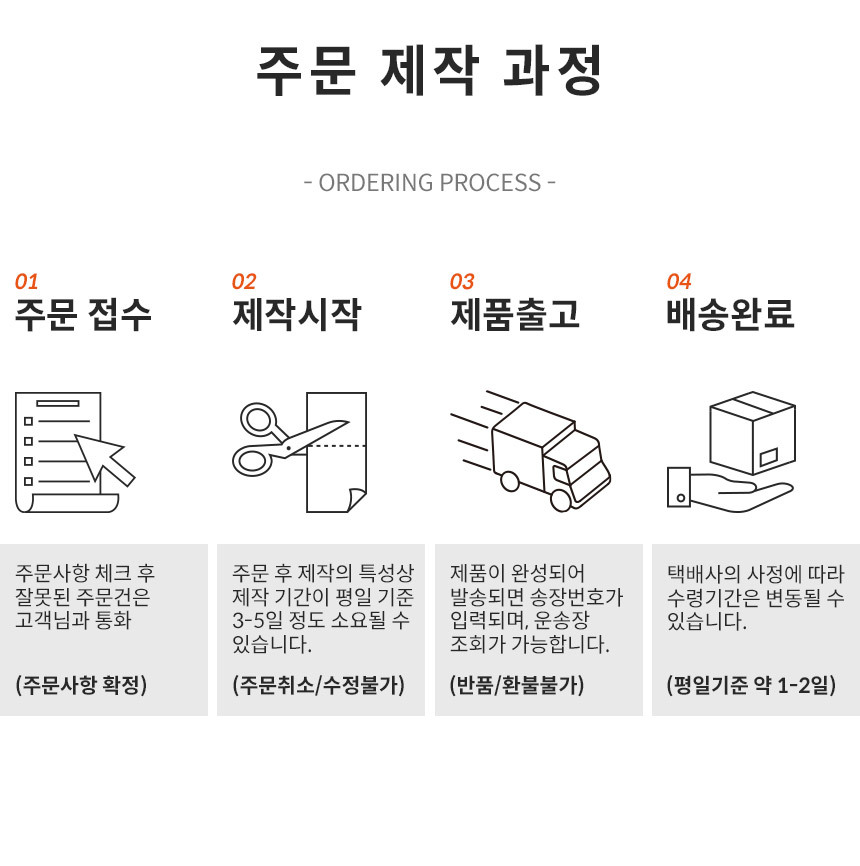 주문 제작 과정

- ORDERING PROCESS -

01
주문 접수

주문사항 체크 후 잘못된 주문건은 고객님과 통화

(주문사항 확정)

02
제작시작

주문 후 제작의 특성상 제작 기간이 평일 기준 3-5일 정도 소요될 수 있습니다.

(주문취소/수정불가)

03
제품출고

제품이 완성되어 발송되면 송장번호가 입력되며, 운송장 조회가 가능합니다.

(반품/환불불가)

04
배송완료

택배사의 사정에 따라 수령기간은 변동될 수 있습니다.

(평일기준 약 1-2일)