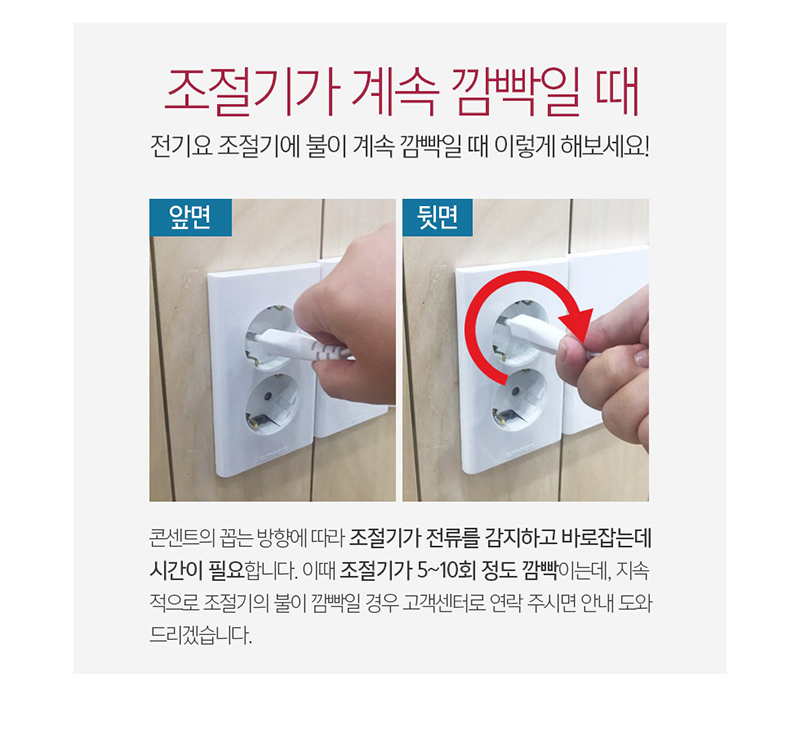 조절기가 계속 깜빡일 때

전기요 조절기에 불이 계속 깜빡일 때 이렇게 해보세요!

앞면

뒷면

콘센트의 꼽는 방향에 따라 조절기가 전류를 감지하고 바로잡는데 시간이 필요합니다. 이때 조절기가 5~10회 정도 깜빡이는데, 지속적으로 조절기의 불이 깜빡일 경우 고객센터로 연락 주시면 안내 도와드리겠습니다.