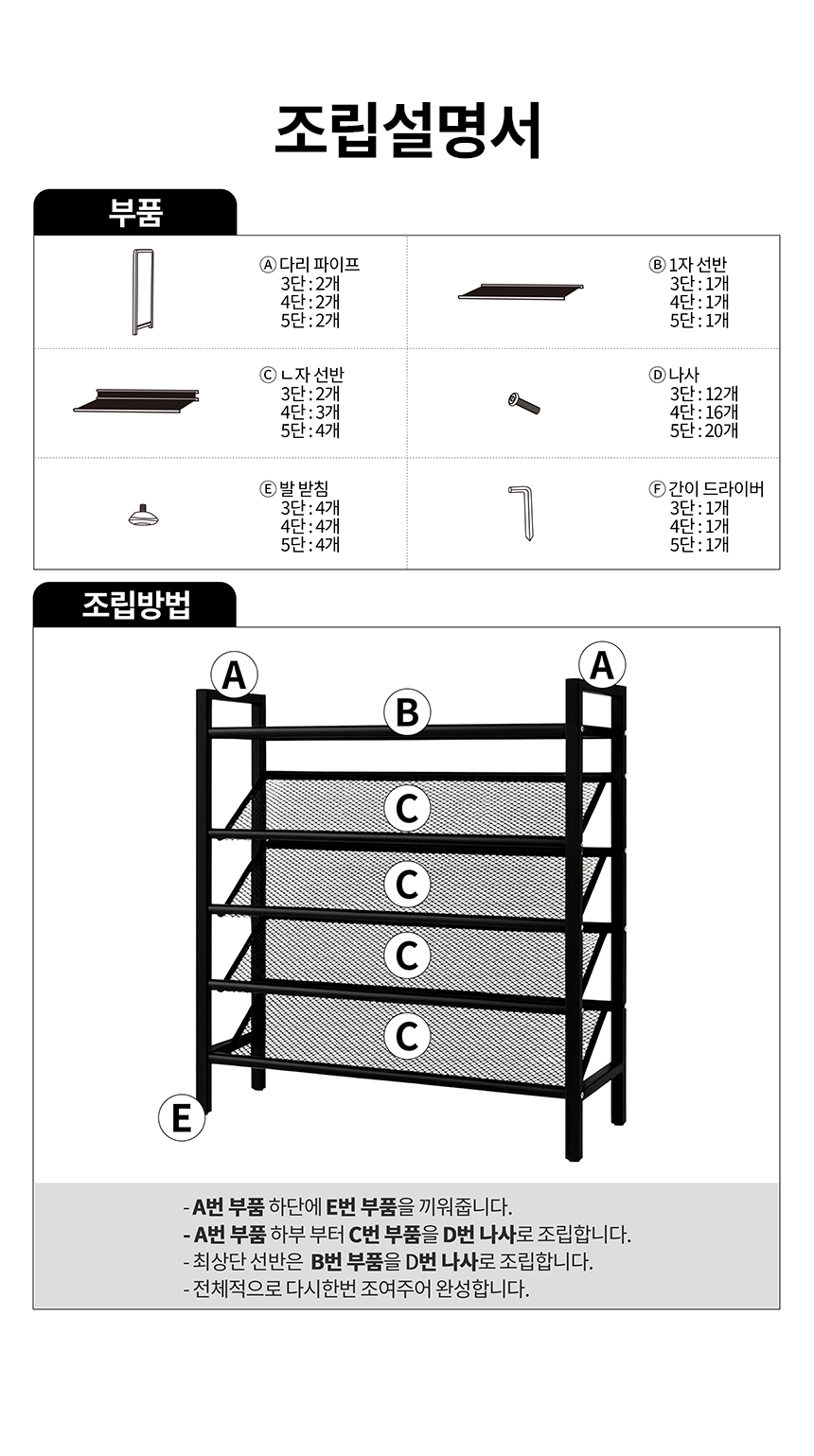 조립설명서

부품

Ⓐ 다리 파이프
3단 : 2개
4단 : 2개
5단 : 2개

Ⓑ 1자 선반
3단 : 1개
4단 : 1개
5단 : 1개

Ⓒ ㄴ자 선반
3단 : 2개
4단 : 3개
5단 : 4개

Ⓓ 나사
3단 : 12개
4단 : 16개
5단 : 20개

Ⓔ 발 받침
3단 : 4개
4단 : 4개
5단 : 4개

Ⓕ 간이 드라이버
3단 : 1개
4단 : 1개
5단 : 1개

조립방법

A
A
B
C
C
C
C
E

- A번 부품 하단에 E번 부품을 끼워줍니다.
- A번 부품 하부 부터 C번 부품을 D번 나사로 조립합니다.
- 최상단 선반은 B번 부품을 D번 나사로 조립합니다.
- 전체적으로 다시한번 조여주어 완성합니다.