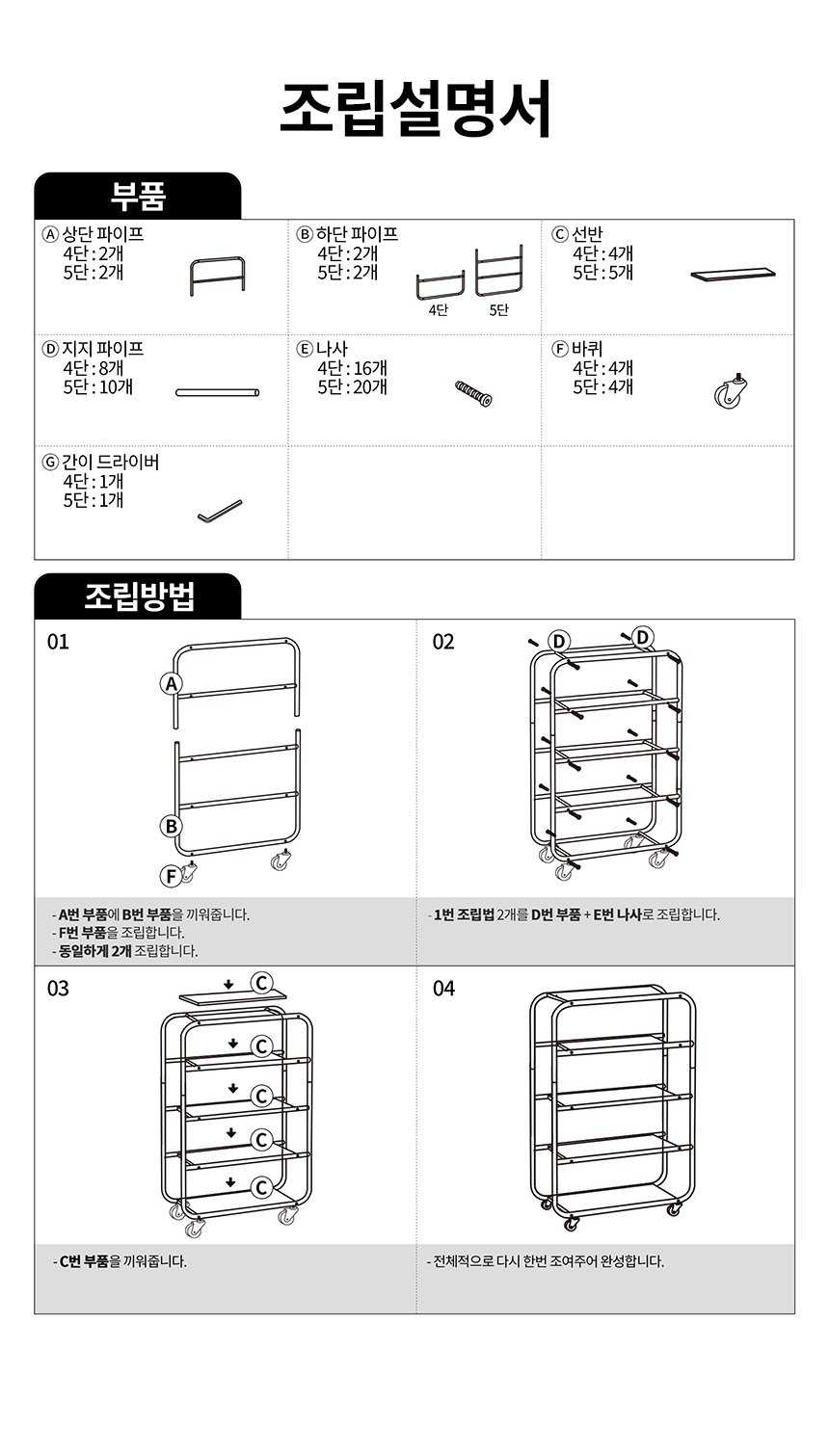 조립설명서

부품

| Ⓐ 상단 파이프 4단 : 2개 5단 : 2개 | Ⓑ 하단 파이프 4단 : 2개 5단 : 2개 4단 5단 | Ⓒ 선반 4단 : 4개 5단 : 5개 |
|---|---|---|
| Ⓓ 지지 파이프 4단 : 8개 5단 : 10개 | Ⓔ 나사 4단 : 16개 5단 : 20개 | Ⓕ 바퀴 4단 : 4개 5단 : 4개 |
| Ⓖ 간이 드라이버 4단 : 1개 5단 : 1개 | | |

조립방법

01

A

B

F

- A번 부품에 B번 부품을 끼워줍니다.
- F번 부품을 조립합니다.
- 동일하게 2개 조립합니다.

02

D D

- 1번 조립법 2개를 D번 부품 + E번 나사로 조립합니다.

03

C C C C C

- C번 부품을 끼워줍니다.

04

- 전체적으로 다시 한번 조여주어 완성합니다.