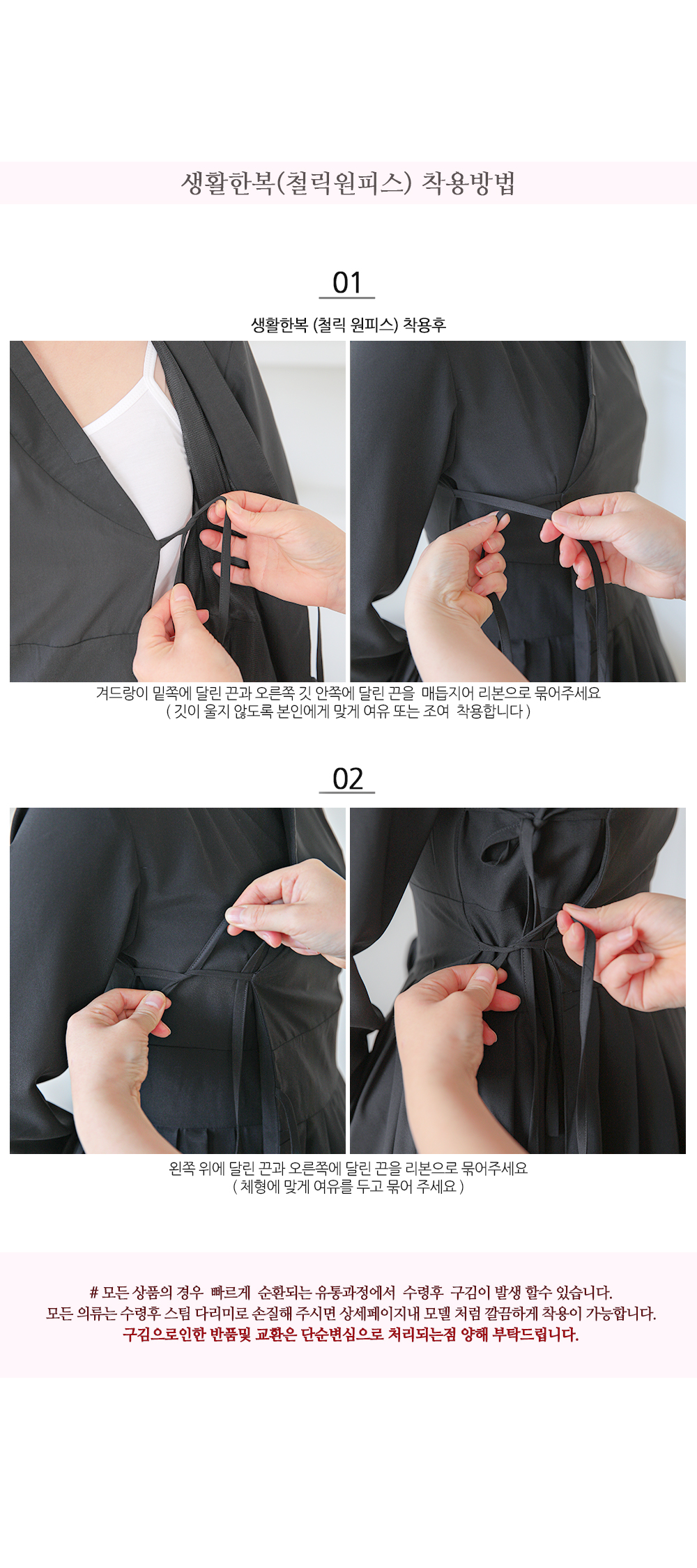 생활한복(철릭원피스) 착용방법

01

생활한복 (철릭 원피스) 착용후

겨드랑이 밑쪽에 달린 끈과 오른쪽 깃 안쪽에 달린 끈을 매듭지어 리본으로 묶어주세요
( 깃이 울지 않도록 본인에게 맞게 여유 또는 조여 착용합니다 )

02

왼쪽 위에 달린 끈과 오른쪽에 달린 끈을 리본으로 묶어주세요
( 체형에 맞게 여유를 두고 묶어 주세요 )

# 모든 상품의 경우 빠르게 순환되는 유통과정에서 수령후 구김이 발생 할수 있습니다.
모든 의류는 수령후 스팀 다리미로 손질해 주시면 상세페이지내 모델 처럼 깔끔하게 착용이 가능합니다.
구김으로인한 반품및 교환은 단순변심으로 처리되는점 양해 부탁드립니다.