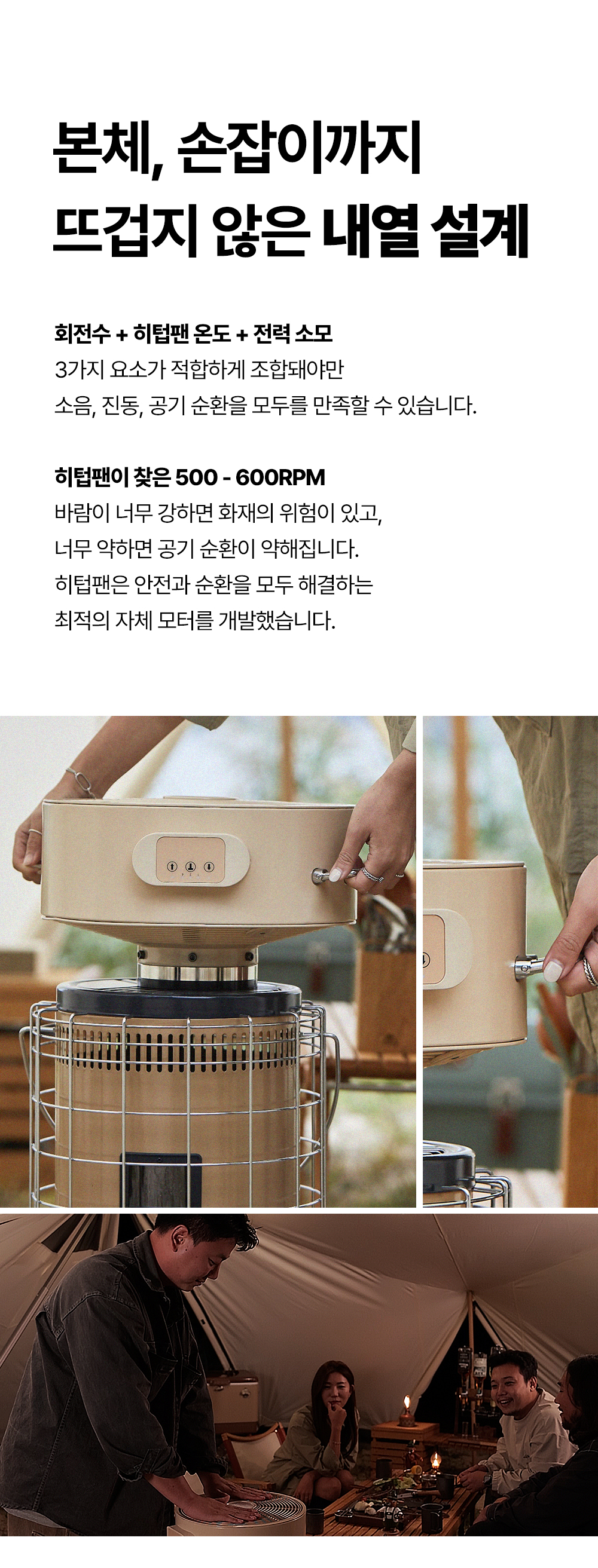 본체, 손잡이까지
뜨겁지 않은 내열 설계

회전수 + 히텁팬 온도 + 전력 소모
3가지 요소가 적합하게 조합돼야만
소음, 진동, 공기 순환을 모두를 만족할 수 있습니다.

히텁팬이 찾은 500 - 600RPM
바람이 너무 강하면 화재의 위험이 있고,
너무 약하면 공기 순환이 약해집니다.
히텁팬은 안전과 순환을 모두 해결하는
최적의 자체 모터를 개발했습니다.