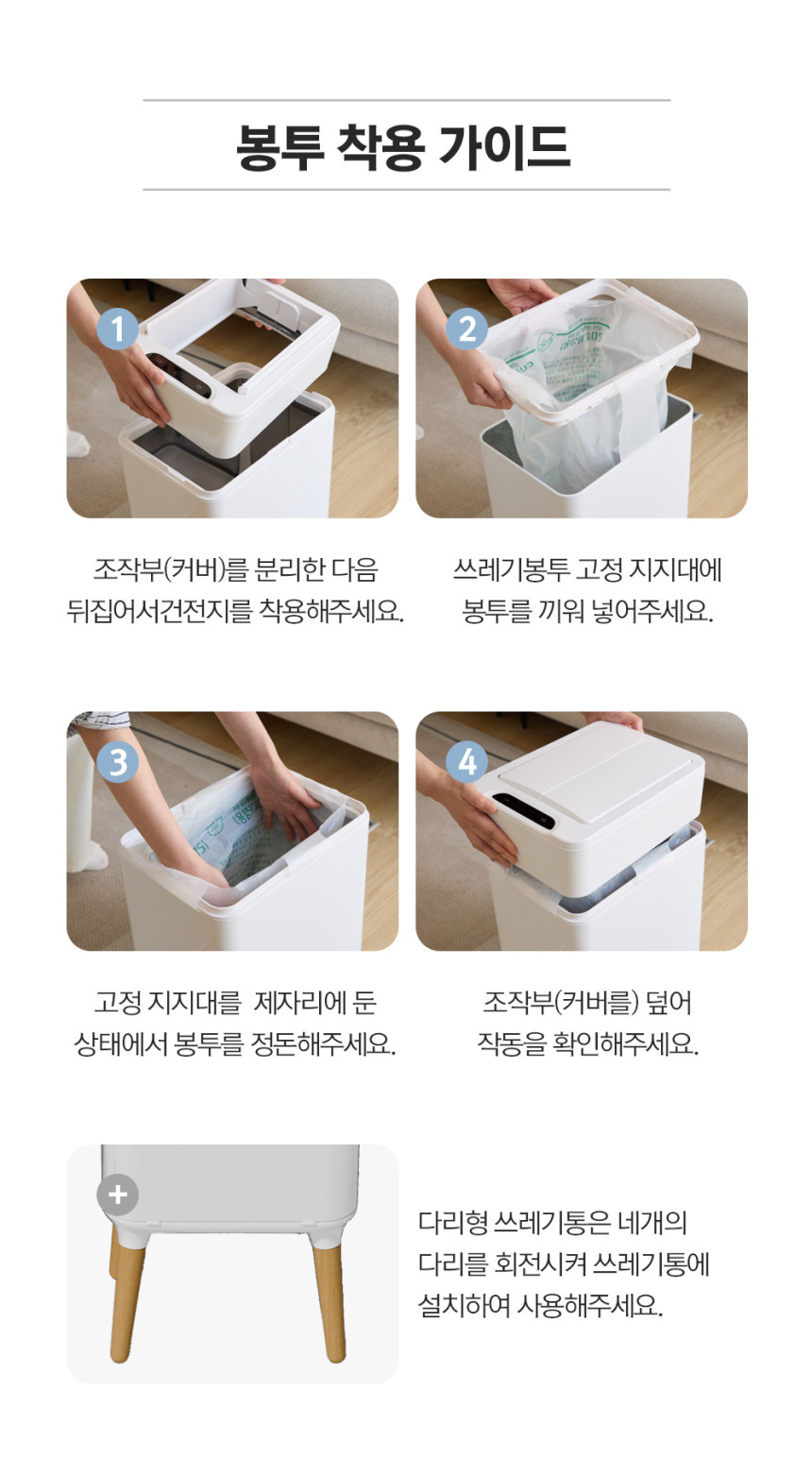 봉투 착용 가이드

1

조작부(커버)를 분리한 다음 뒤집어서건전지를 착용해주세요.

2

쓰레기봉투 고정 지지대에 봉투를 끼워 넣어주세요.

3

고정 지지대를 제자리에 둔 상태에서 봉투를 정돈해주세요.

4

조작부(커버를) 덮어 작동을 확인해주세요.

+

다리형 쓰레기통은 네개의 다리를 회전시켜 쓰레기통에 설치하여 사용해주세요.