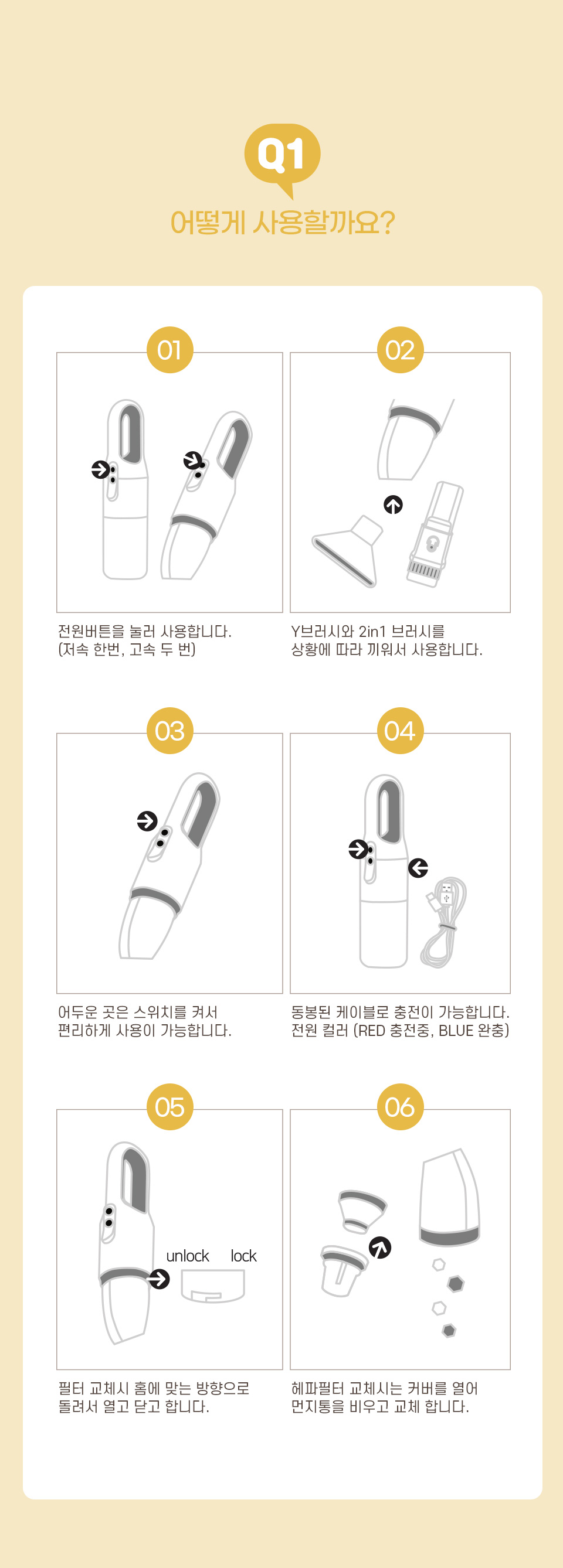 Q1
어떻게 사용할까요?

01

전원버튼을 눌러 사용합니다.
(저속 한번, 고속 두 번)

02

Y브러시와 2in1 브러시를
상황에 따라 끼워서 사용합니다.

03

어두운 곳은 스위치를 켜서
편리하게 사용이 가능합니다.

04

동봉된 케이블로 충전이 가능합니다.
전원 컬러 (RED 충전중, BLUE 완충)

05

unlock lock

필터 교체시 홈에 맞는 방향으로
돌려서 열고 닫고 합니다.

06

헤파필터 교체시는 커버를 열어
먼지통을 비우고 교체 합니다.