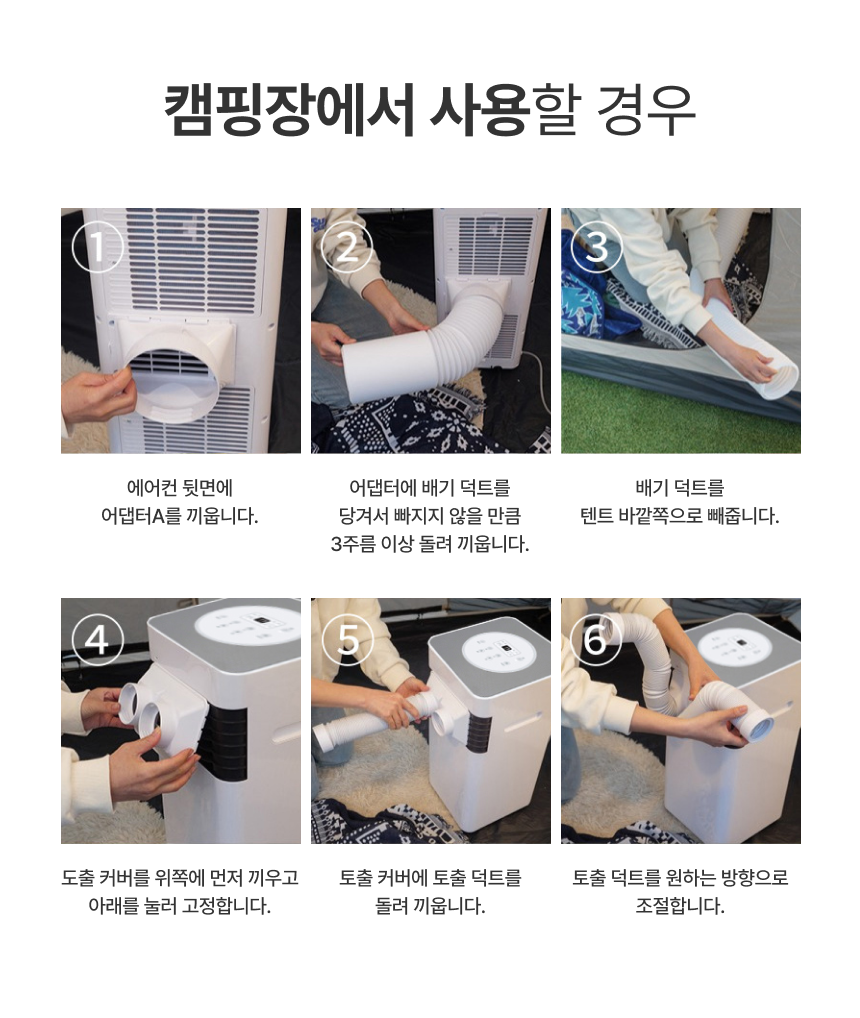 캠핑장에서 사용할 경우

1

에어컨 뒷면에 어댑터A를 끼웁니다.

2

어댑터에 배기 덕트를 당겨서 빠지지 않을 만큼 3주름 이상 돌려 끼웁니다.

3

배기 덕트를 텐트 바깥쪽으로 빼줍니다.

4

도출 커버를 위쪽에 먼저 끼우고 아래를 눌러 고정합니다.

5

토출 커버에 토출 덕트를 돌려 끼웁니다.

6

토출 덕트를 원하는 방향으로 조절합니다.