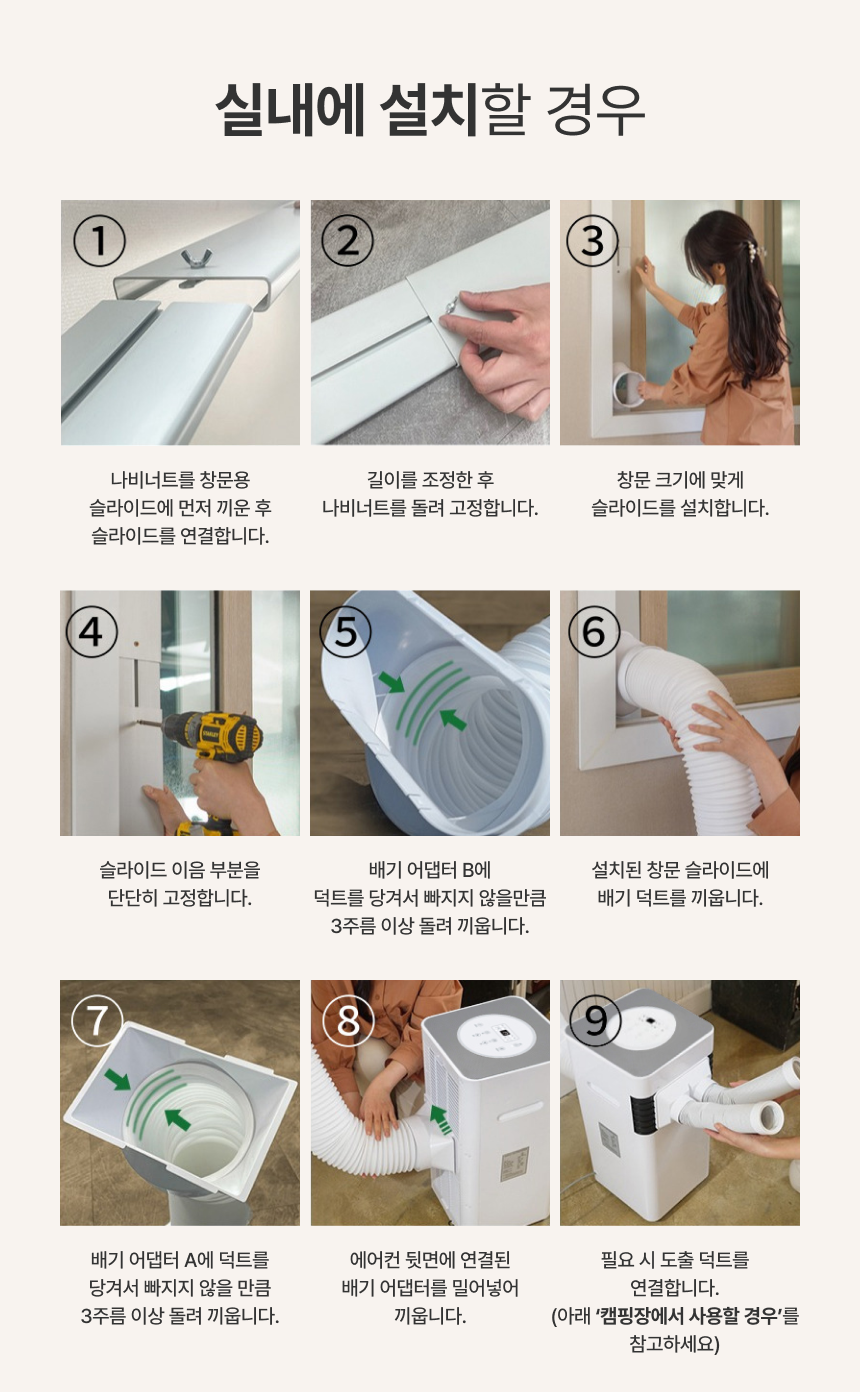 실내에 설치할 경우

①

나비너트를 창문용 슬라이드에 먼저 끼운 후 슬라이드를 연결합니다.

②

길이를 조정한 후 나비너트를 돌려 고정합니다.

③

창문 크기에 맞게 슬라이드를 설치합니다.

④

슬라이드 이음 부분을 단단히 고정합니다.

⑤

배기 어댑터 B에 덕트를 당겨서 빠지지 않을만큼 3주름 이상 돌려 끼웁니다.

⑥

설치된 창문 슬라이드에 배기 덕트를 끼웁니다.

⑦

배기 어댑터 A에 덕트를 당겨서 빠지지 않을 만큼 3주름 이상 돌려 끼웁니다.

⑧

에어컨 뒷면에 연결된 배기 어댑터를 밀어넣어 끼웁니다.

⑨

필요 시 도출 덕트를 연결합니다. (아래 '캠핑장에서 사용할 경우'를 참고하세요)