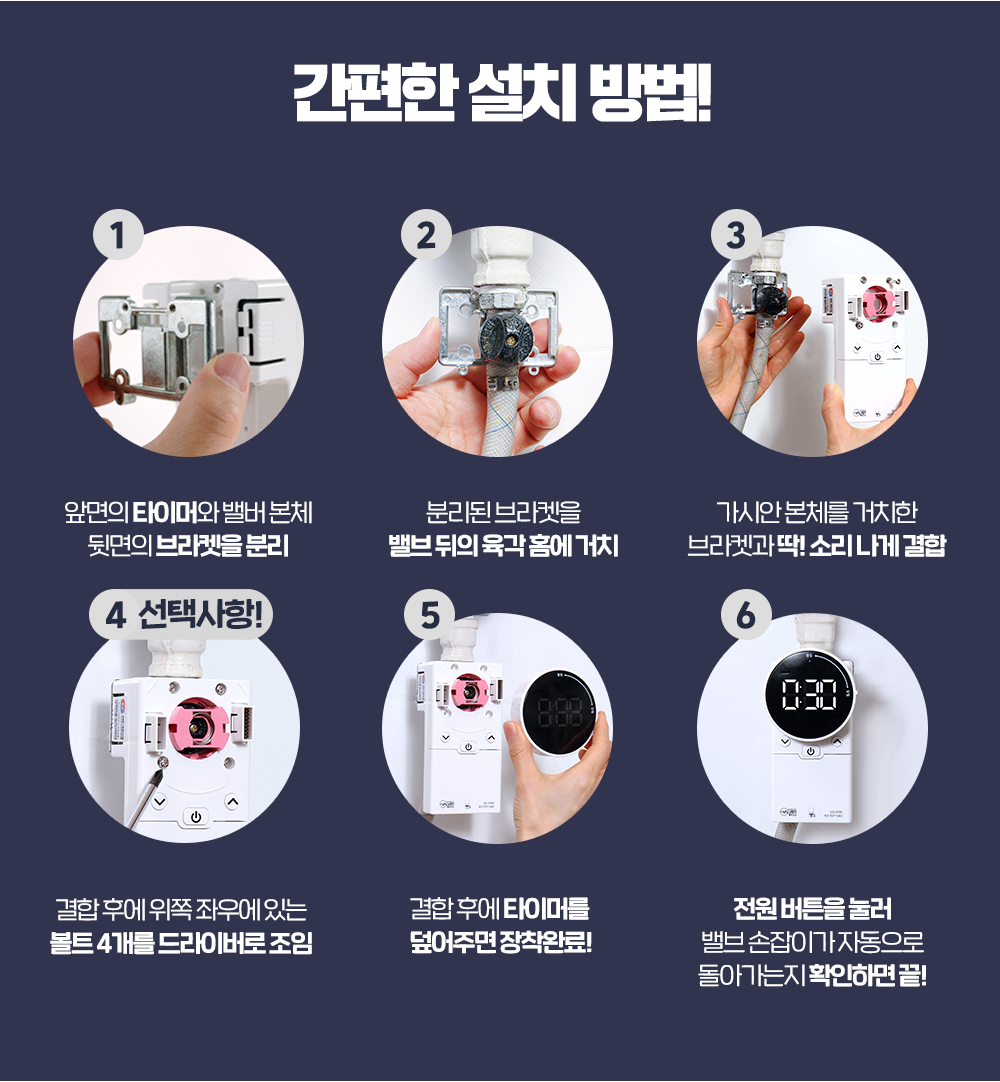 간편한 설치 방법!

1

앞면의 타이머와 밸버 본체 뒷면의 브라켓을 분리

2

분리된 브라켓을 밸브 뒤의 육각 홈에 거치

3

가시안 본체를 거치한 브라켓과 딱! 소리 나게 결합

4 선택사항!

결합 후에 위쪽 좌우에 있는 볼트 4개를 드라이버로 조임

5

결합 후에 타이머를 덮어주면 장착완료!

6

0:30

전원 버튼을 눌러 밸브 손잡이가 자동으로 돌아가는지 확인하면 끝!