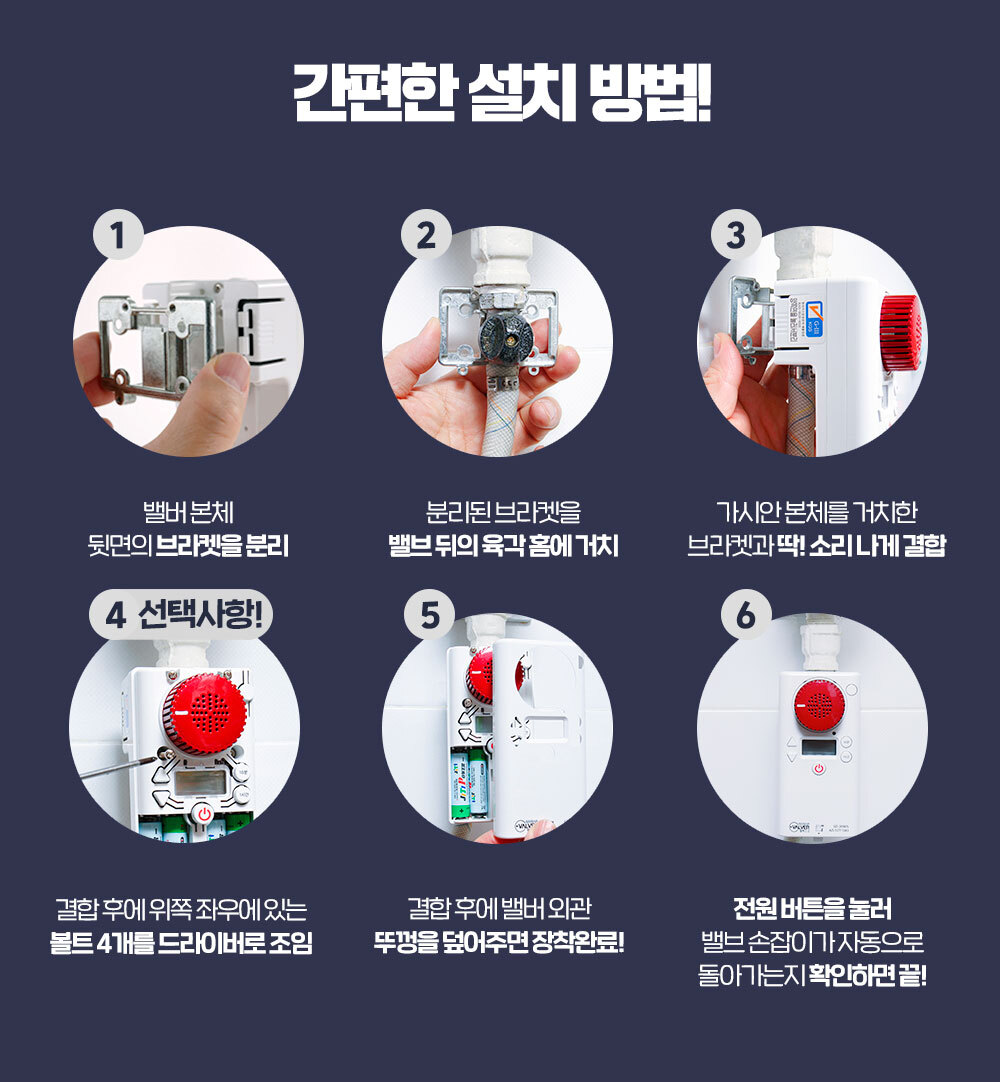 간편한 설치 방법!

1

밸버 본체
뒷면의 브라켓을 분리

2

분리된 브라켓을
밸브 뒤의 육각 홈에 거치

3

가시안 본체를 거치한
브라켓과 딱! 소리 나게 결합

4 선택사항!

결합 후에 위쪽 좌우에 있는
볼트 4개를 드라이버로 조임

5

결합 후에 밸버 외관
뚜껑을 덮어주면 장착완료!

6

전원 버튼을 눌러
밸브 손잡이가 자동으로
돌아가는지 확인하면 끝!