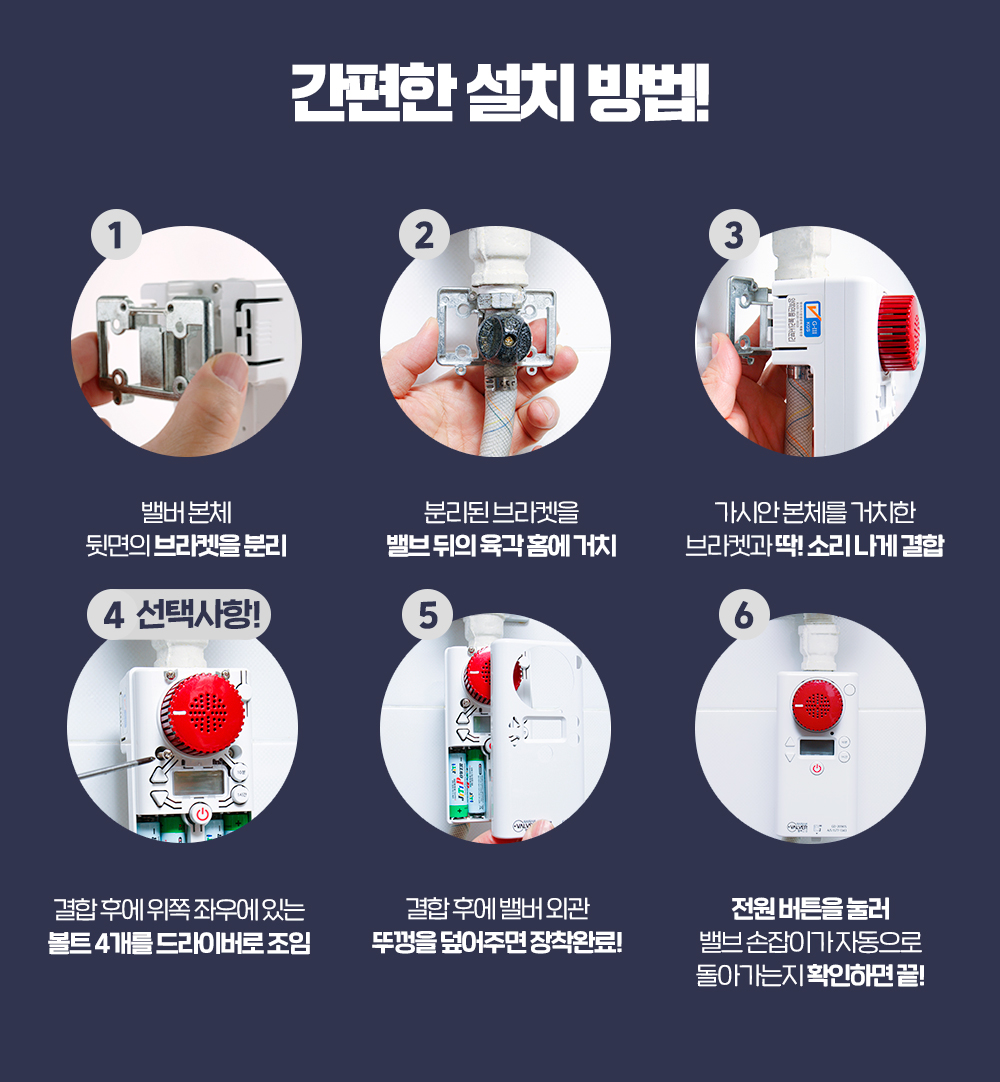 간편한 설치 방법!

1

밸버 본체
뒷면의 브라켓을 분리

2

분리된 브라켓을
밸브 뒤의 육각 홈에 거치

3

가시안 본체를 거치한
브라켓과 딱! 소리 나게 결합

4 선택사항!

결합 후에 위쪽 좌우에 있는
볼트 4개를 드라이버로 조임

5

결합 후에 밸버 외관
뚜껑을 덮어주면 장착완료!

6

전원 버튼을 눌러
밸브 손잡이가 자동으로
돌아가는지 확인하면 끝!