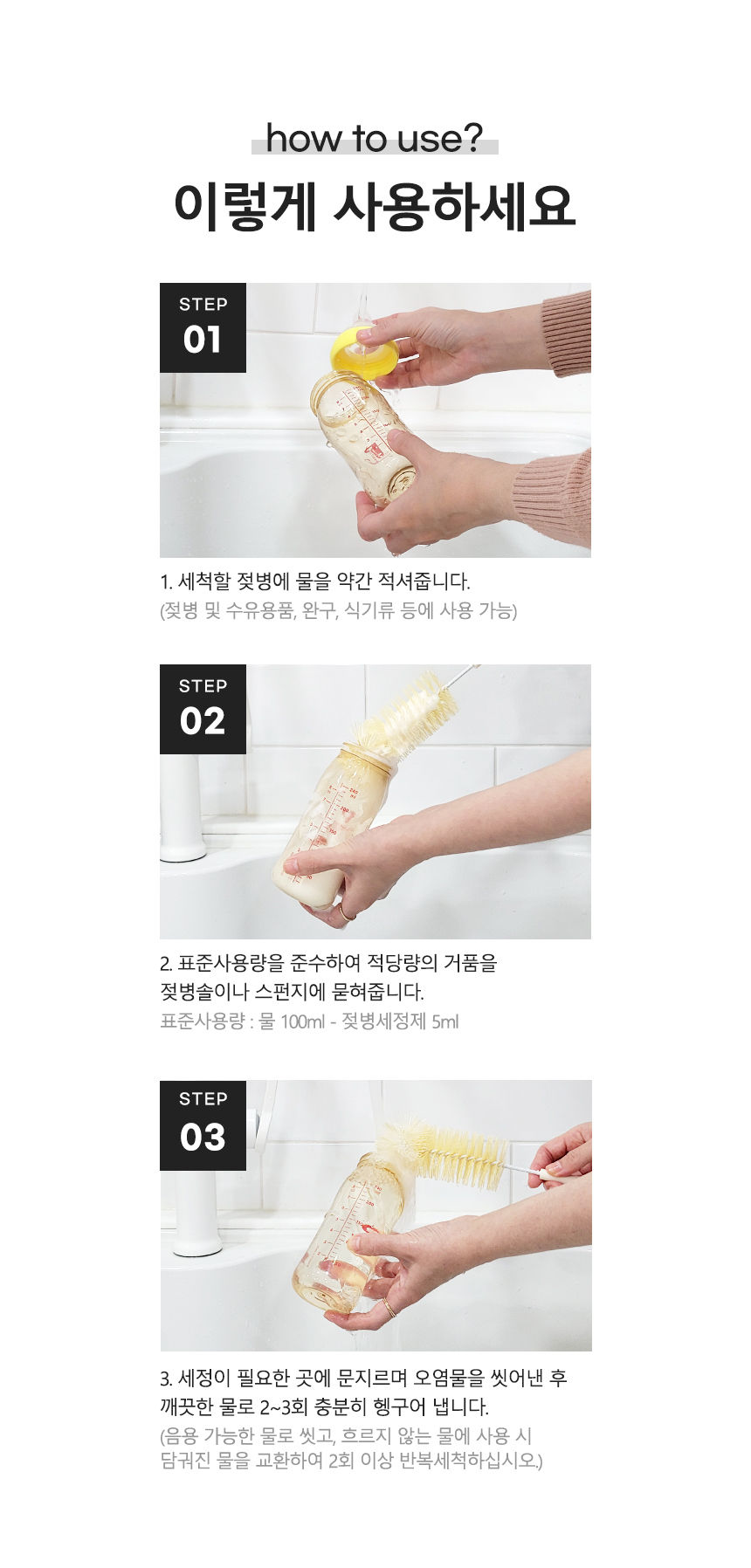 how to use?

이렇게 사용하세요

STEP
01

1. 세척할 젖병에 물을 약간 적셔줍니다.
(젖병 및 수유용품, 완구, 식기류 등에 사용 가능)

STEP
02

2. 표준사용량을 준수하여 적당량의 거품을 젖병솔이나 스펀지에 묻혀줍니다.
표준사용량 : 물 100ml - 젖병세정제 5ml

STEP
03

3. 세정이 필요한 곳에 문지르며 오염물을 씻어낸 후 깨끗한 물로 2~3회 충분히 헹구어 냅니다.
(음용 가능한 물로 씻고, 흐르지 않는 물에 사용 시 담궈진 물을 교환하여 2회 이상 반복세척하십시오.)