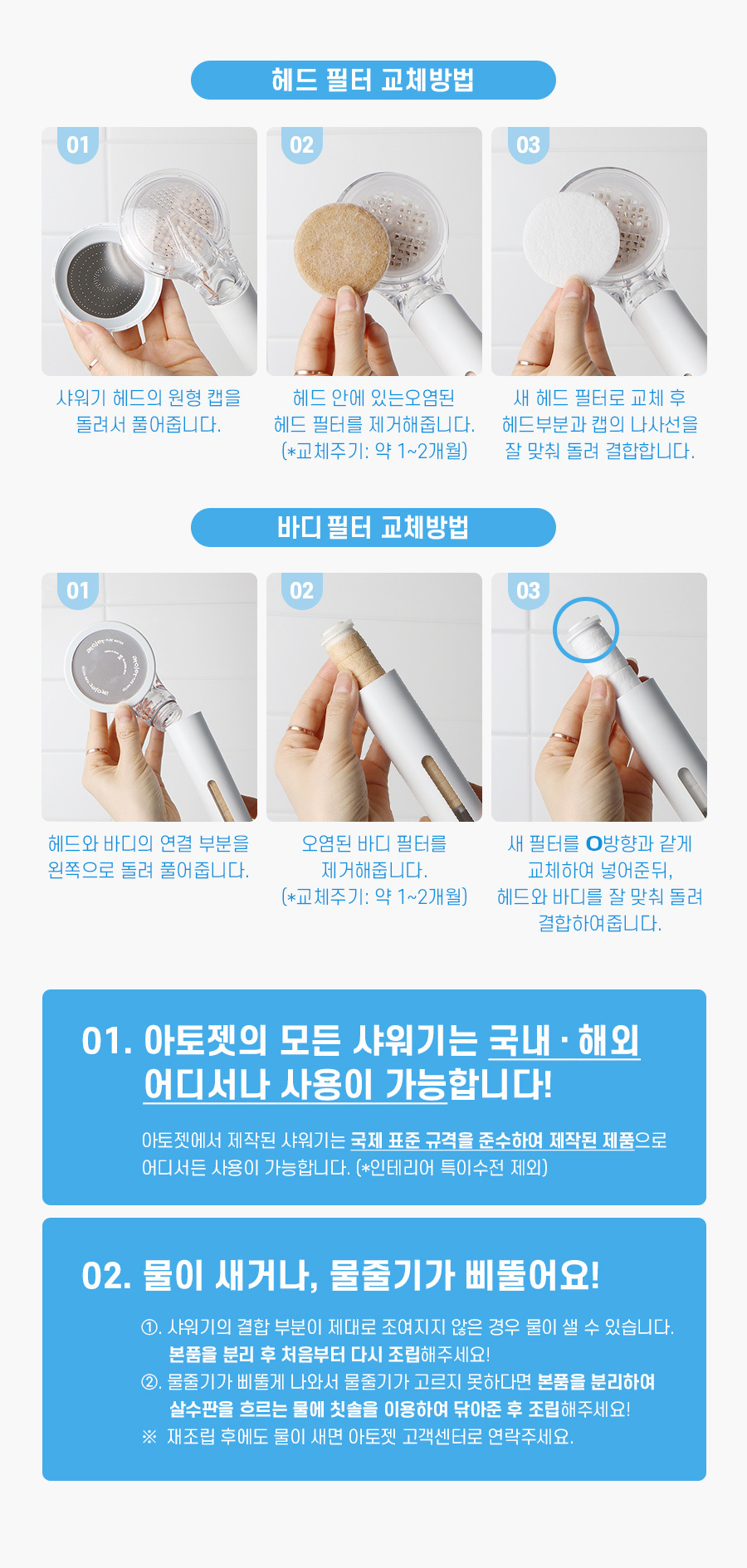 헤드 필터 교체방법

01

샤워기 헤드의 원형 캡을 돌려서 풀어줍니다.

02

헤드 안에 있는오염된 헤드 필터를 제거해줍니다. (*교체주기: 약 1~2개월)

03

새 헤드 필터로 교체 후 헤드부분과 캡의 나사선을 잘 맞춰 돌려 결합합니다.

바디 필터 교체방법

01

헤드와 바디의 연결 부분을 왼쪽으로 돌려 풀어줍니다.

02

오염된 바디 필터를 제거해줍니다. (*교체주기: 약 1~2개월)

03

새 필터를 O방향과 같게 교체하여 넣어준뒤, 헤드와 바디를 잘 맞춰 돌려 결합하여줍니다.

01. 아토젯의 모든 샤워기는 국내 · 해외 어디서나 사용이 가능합니다!

아토젯에서 제작된 샤워기는 국제 표준 규격을 준수하여 제작된 제품으로 어디서든 사용이 가능합니다. (*인테리어 특이수전 제외)

02. 물이 새거나, 물줄기가 삐뚤어요!

①. 샤워기의 결합 부분이 제대로 조여지지 않은 경우 물이 샐 수 있습니다. 본품을 분리 후 처음부터 다시 조립해주세요!
②. 물줄기가 삐뚤게 나와서 물줄기가 고르지 못하다면 본품을 분리하여 살수판을 흐르는 물에 칫솔을 이용하여 닦아준 후 조립해주세요!
※ 재조립 후에도 물이 새면 아토젯 고객센터로 연락주세요.