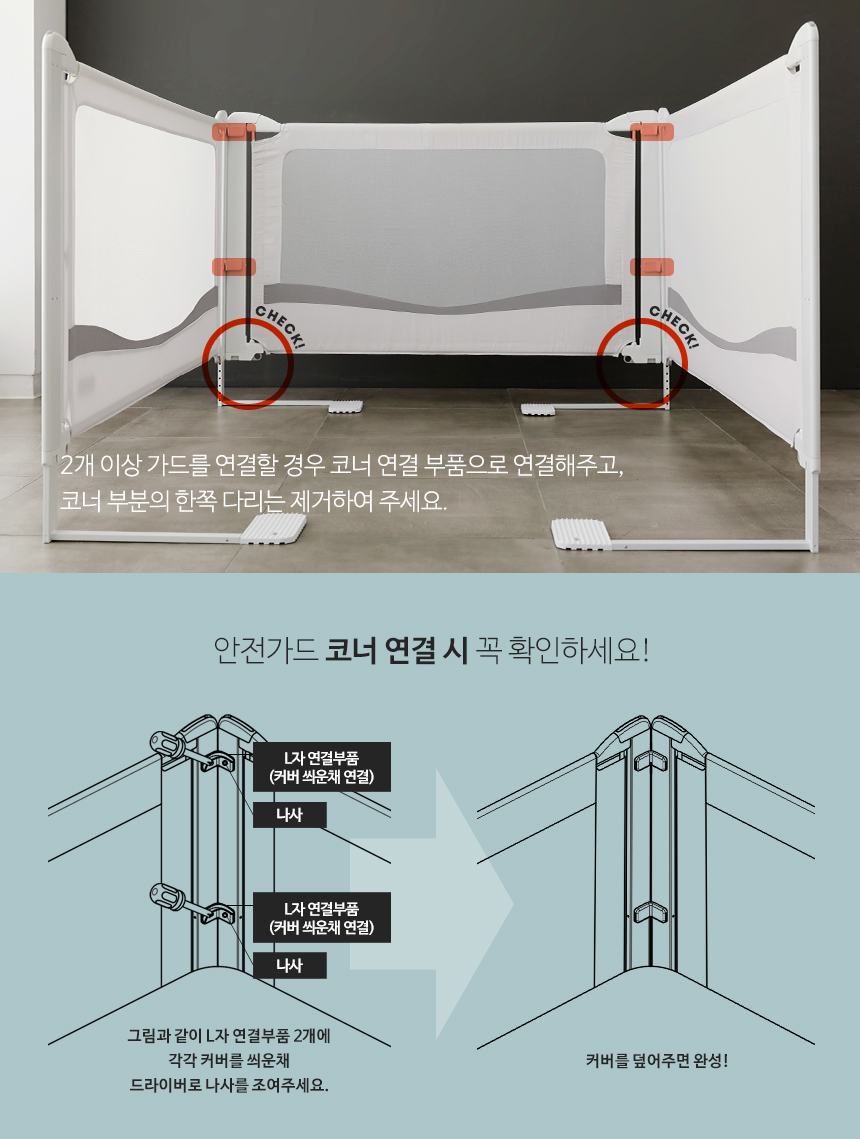 CHECK!

CHECK!

2개 이상 가드를 연결할 경우 코너 연결 부품으로 연결해주고, 코너 부분의 한쪽 다리는 제거하여 주세요.

안전가드 코너 연결 시 꼭 확인하세요!

L자 연결부품
(커버 씌운채 연결)

나사

L자 연결부품
(커버 씌운채 연결)

나사

그림과 같이 L자 연결부품 2개에 각각 커버를 씌운채 드라이버로 나사를 조여주세요.

커버를 덮어주면 완성!