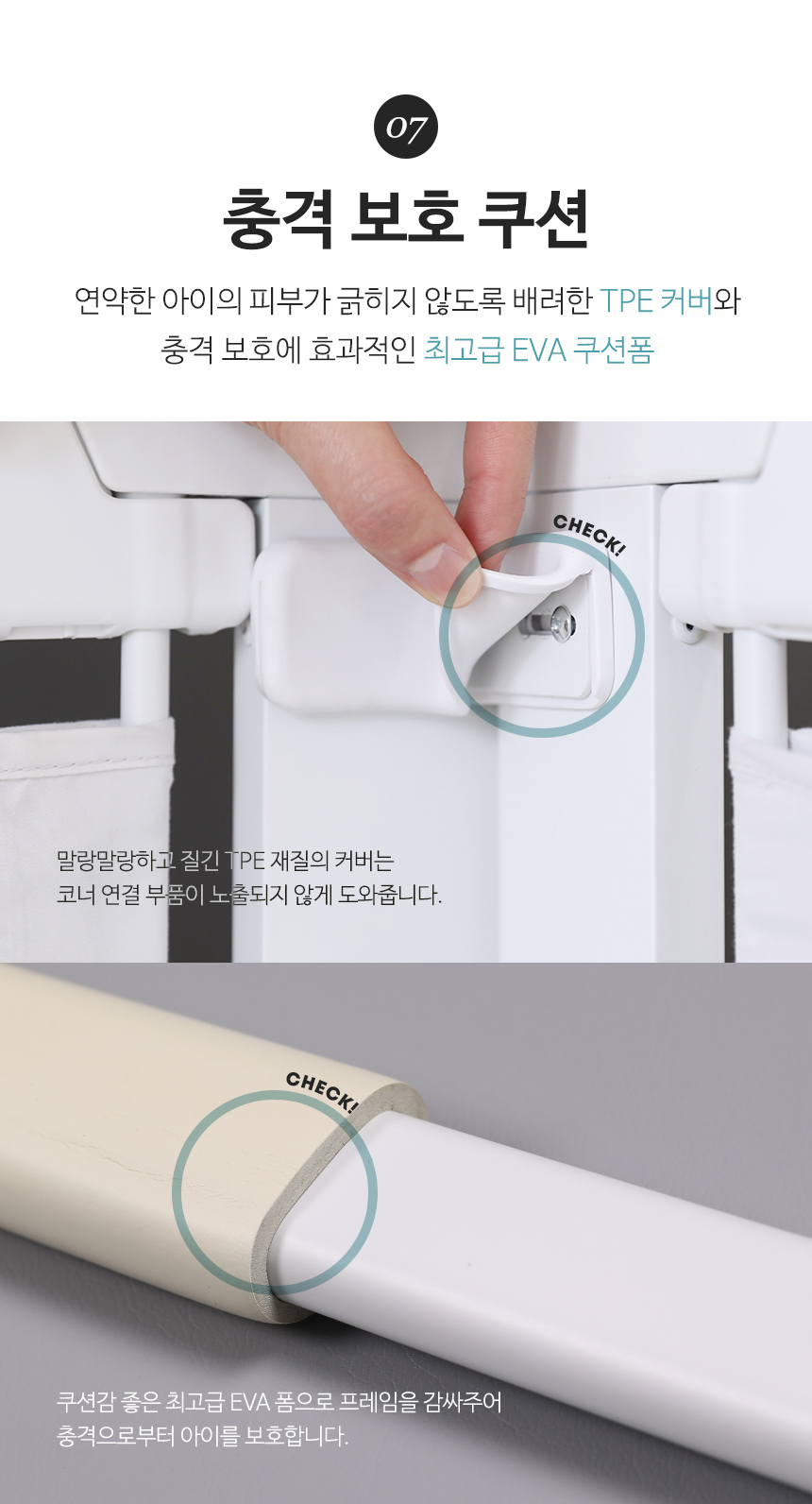 07

충격 보호 쿠션

연약한 아이의 피부가 긁히지 않도록 배려한 TPE 커버와
충격 보호에 효과적인 최고급 EVA 쿠션폼

CHECK!

말랑말랑하고 질긴 TPE 재질의 커버는
코너 연결 부품이 노출되지 않게 도와줍니다.

CHECK!

쿠션감 좋은 최고급 EVA 폼으로 프레임을 감싸주어
충격으로부터 아이를 보호합니다.