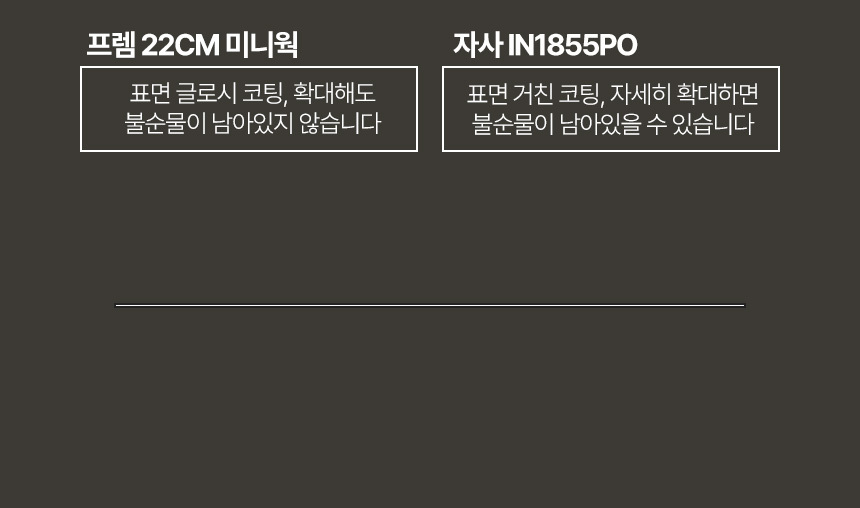 프렘 22CM 미니웍

표면 글로시 코팅, 확대해도 불순물이 남아있지 않습니다

자사 IN1855PO

표면 거친 코팅, 자세히 확대하면 불순물이 남아있을 수 있습니다