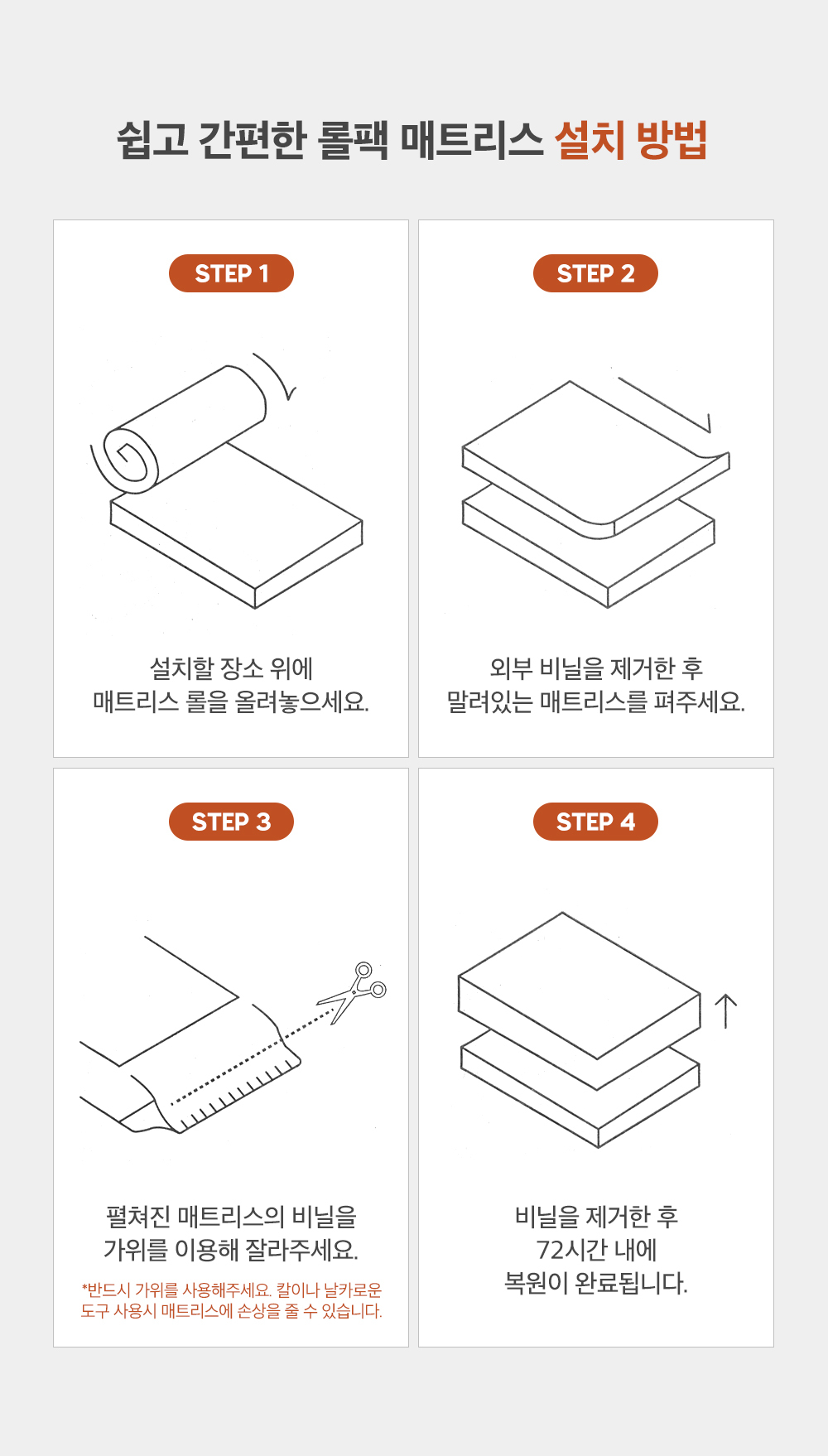 쉽고 간편한 롤팩 매트리스 설치 방법

STEP 1

설치할 장소 위에
매트리스 롤을 올려놓으세요.

STEP 2

외부 비닐을 제거한 후
말려있는 매트리스를 펴주세요.

STEP 3

펼쳐진 매트리스의 비닐을
가위를 이용해 잘라주세요.

*반드시 가위를 사용해주세요. 칼이나 날카로운
도구 사용시 매트리스에 손상을 줄 수 있습니다.

STEP 4

비닐을 제거한 후
72시간 내에
복원이 완료됩니다.