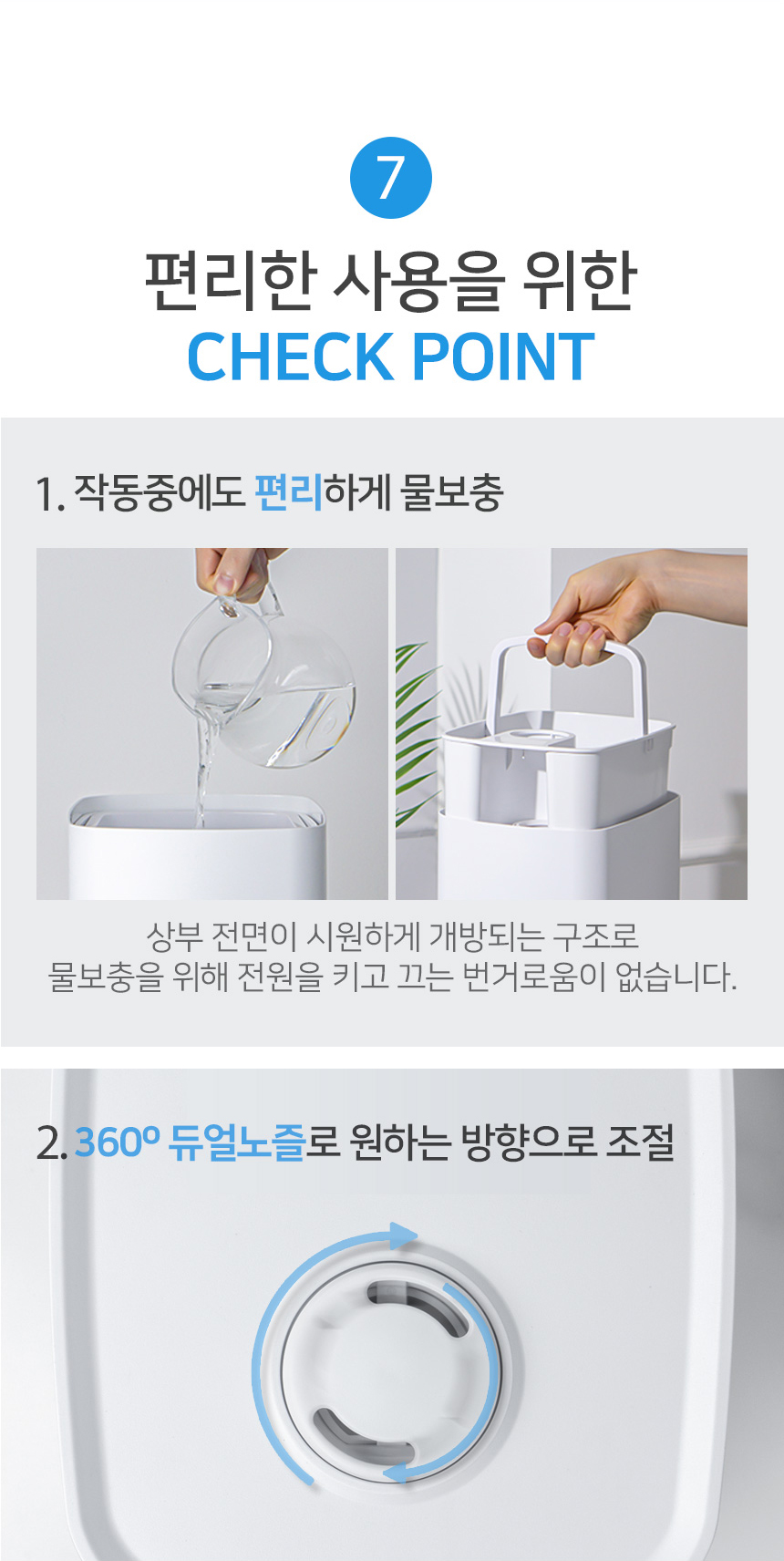 7

편리한 사용을 위한
CHECK POINT

1. 작동중에도 편리하게 물보충

상부 전면이 시원하게 개방되는 구조로
물보충을 위해 전원을 키고 끄는 번거로움이 없습니다.

2. 360º 듀얼노즐로 원하는 방향으로 조절