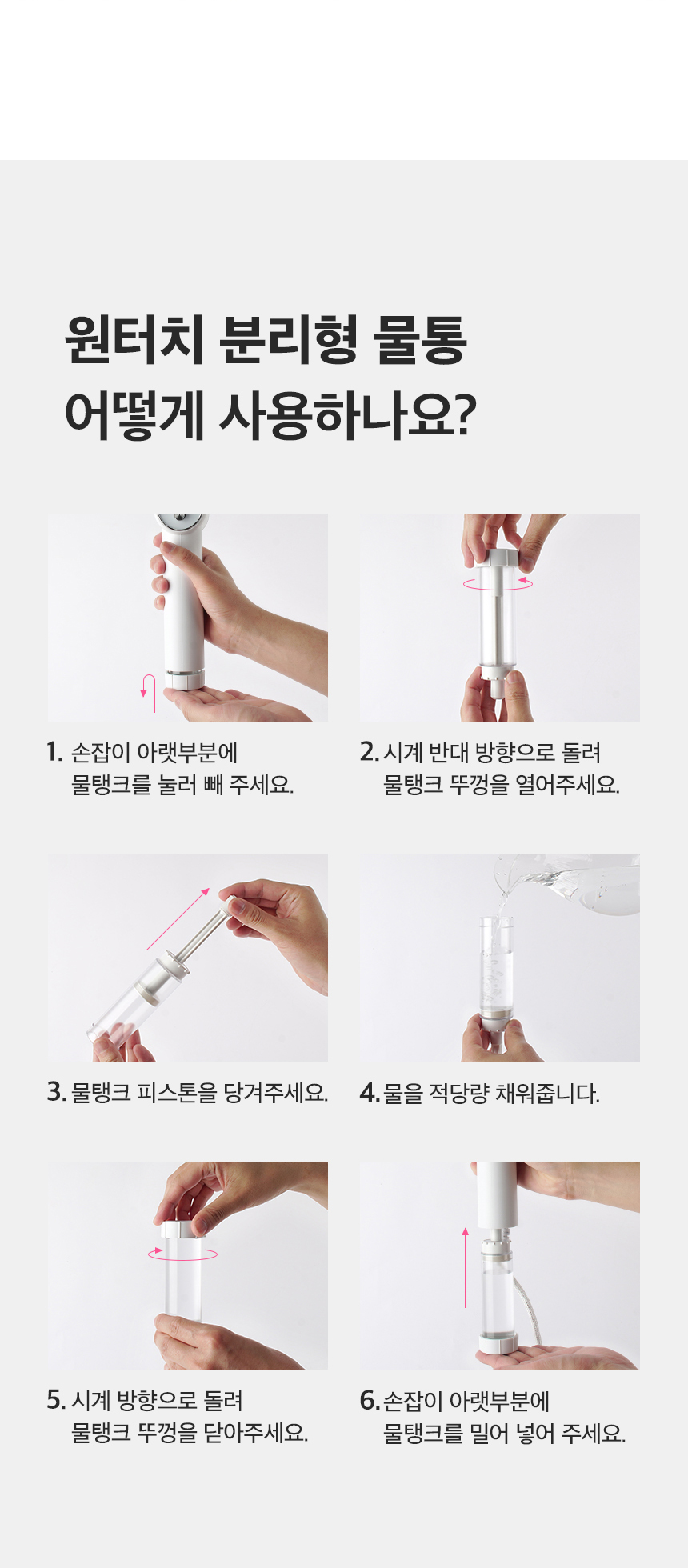 원터치 분리형 물통
어떻게 사용하나요?

1. 손잡이 아랫부분에
물탱크를 눌러 빼 주세요.

2. 시계 반대 방향으로 돌려
물탱크 뚜껑을 열어주세요.

3. 물탱크 피스톤을 당겨주세요.

4. 물을 적당량 채워줍니다.

5. 시계 방향으로 돌려
물탱크 뚜껑을 닫아주세요.

6. 손잡이 아랫부분에
물탱크를 밀어 넣어 주세요.