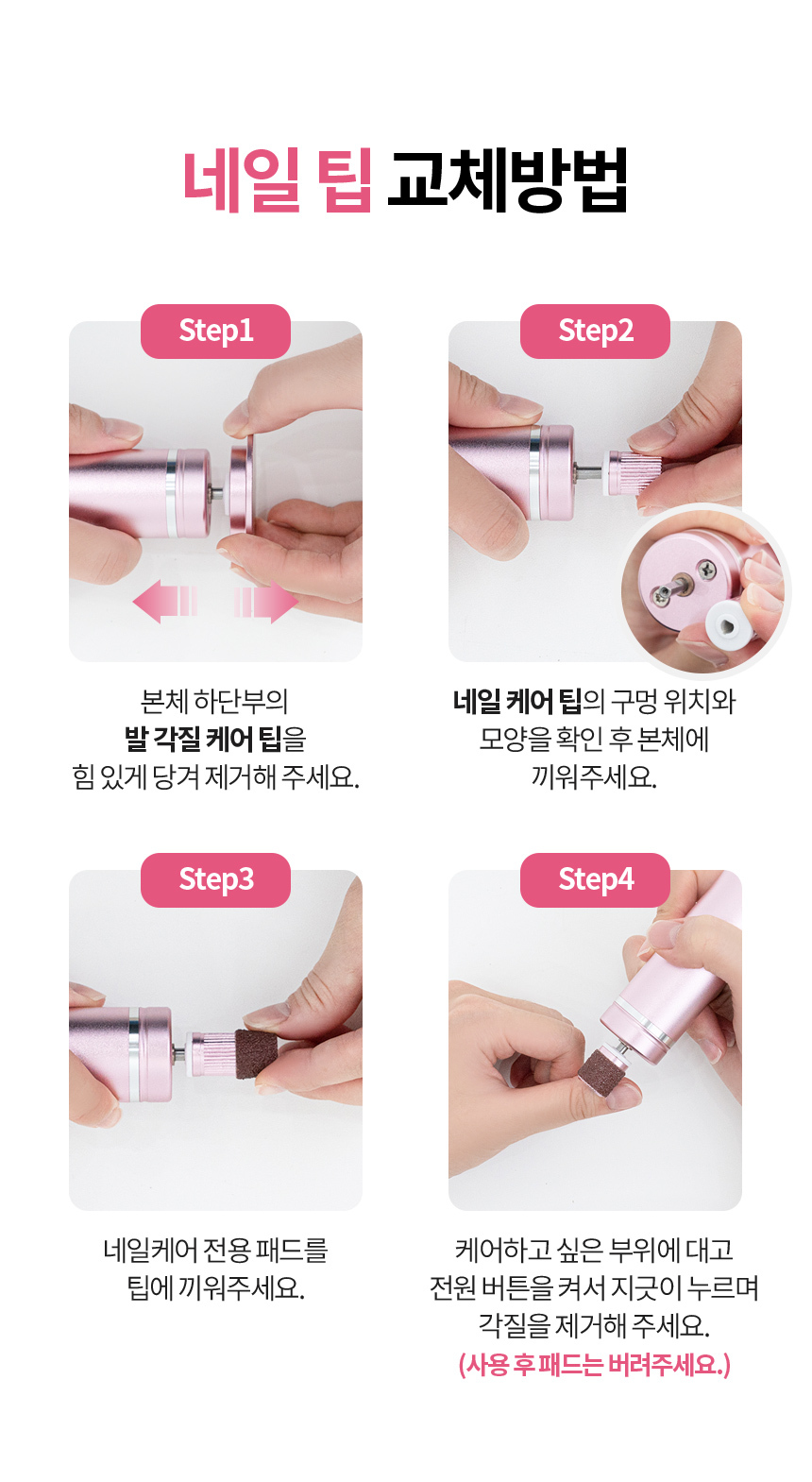 네일 팁 교체방법

Step1

본체 하단부의
발 각질 케어 팁을
힘 있게 당겨 제거해 주세요.

Step2

네일 케어 팁의 구멍 위치와
모양을 확인 후 본체에
끼워주세요.

Step3

네일케어 전용 패드를
팁에 끼워주세요.

Step4

케어하고 싶은 부위에 대고
전원 버튼을 켜서 지긋이 누르며
각질을 제거해 주세요.
(사용 후 패드는 버려주세요.)