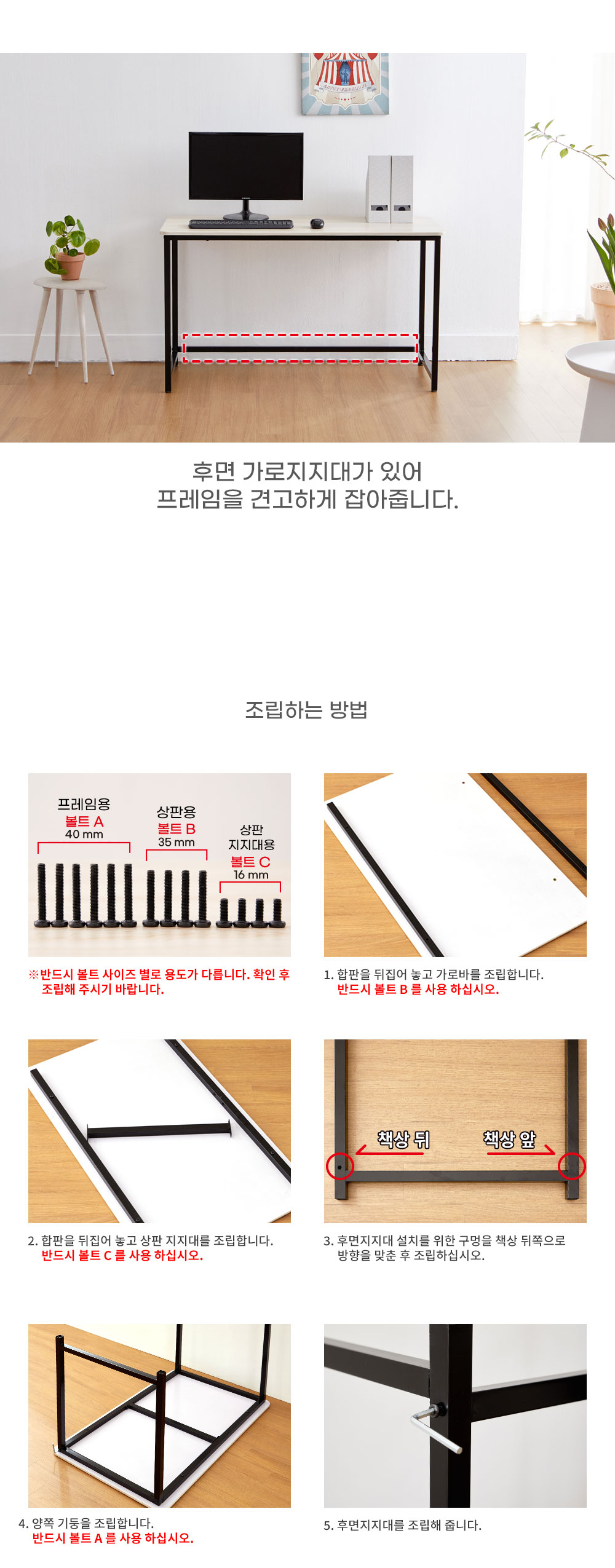 후면 가로지지대가 있어
프레임을 견고하게 잡아줍니다.

조립하는 방법

프레임용
볼트 A
40 mm

상판용
볼트 B
35 mm

상판
지지대용
볼트 C
16 mm

※반드시 볼트 사이즈 별로 용도가 다릅니다. 확인 후 조립해 주시기 바랍니다.

1. 합판을 뒤집어 놓고 가로바를 조립합니다.
반드시 볼트 B 를 사용 하십시오.

2. 합판을 뒤집어 놓고 상판 지지대를 조립합니다.
반드시 볼트 C 를 사용 하십시오.

책상 뒤

책상 앞

3. 후면지지대 설치를 위한 구멍을 책상 뒤쪽으로 방향을 맞춘 후 조립하십시오.

4. 양쪽 기둥을 조립합니다.
반드시 볼트 A 를 사용 하십시오.

5. 후면지지대를 조립해 줍니다.