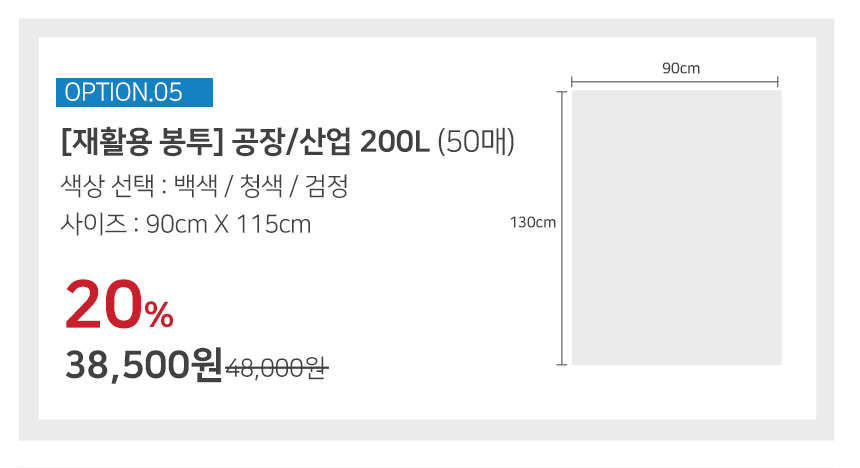 OPTION.05

[재활용 봉투] 공장/산업 200L (50매)

색상 선택 : 백색 / 청색 / 검정

사이즈 : 90cm X 115cm

20%

38,500원 48,000원

90cm

130cm