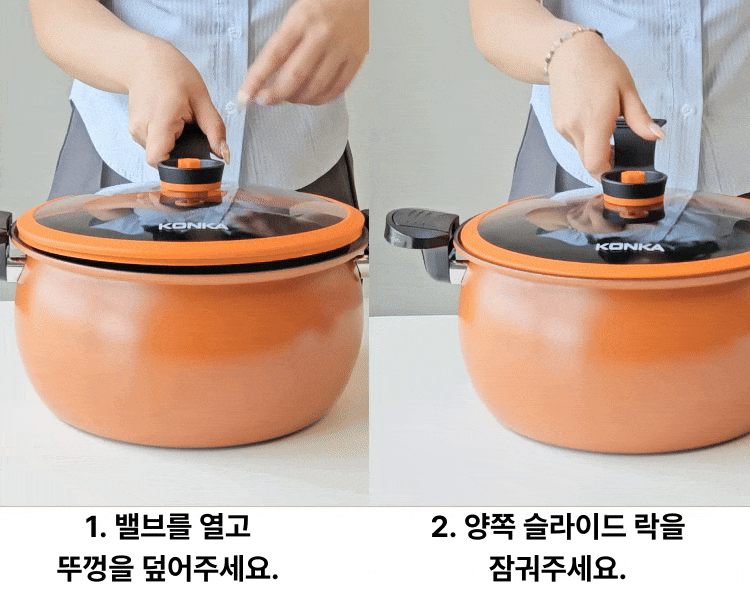 KONKA

KONKA

1. 밸브를 열고
뚜껑을 덮어주세요.

2. 양쪽 슬라이드 락을
잠궈주세요.