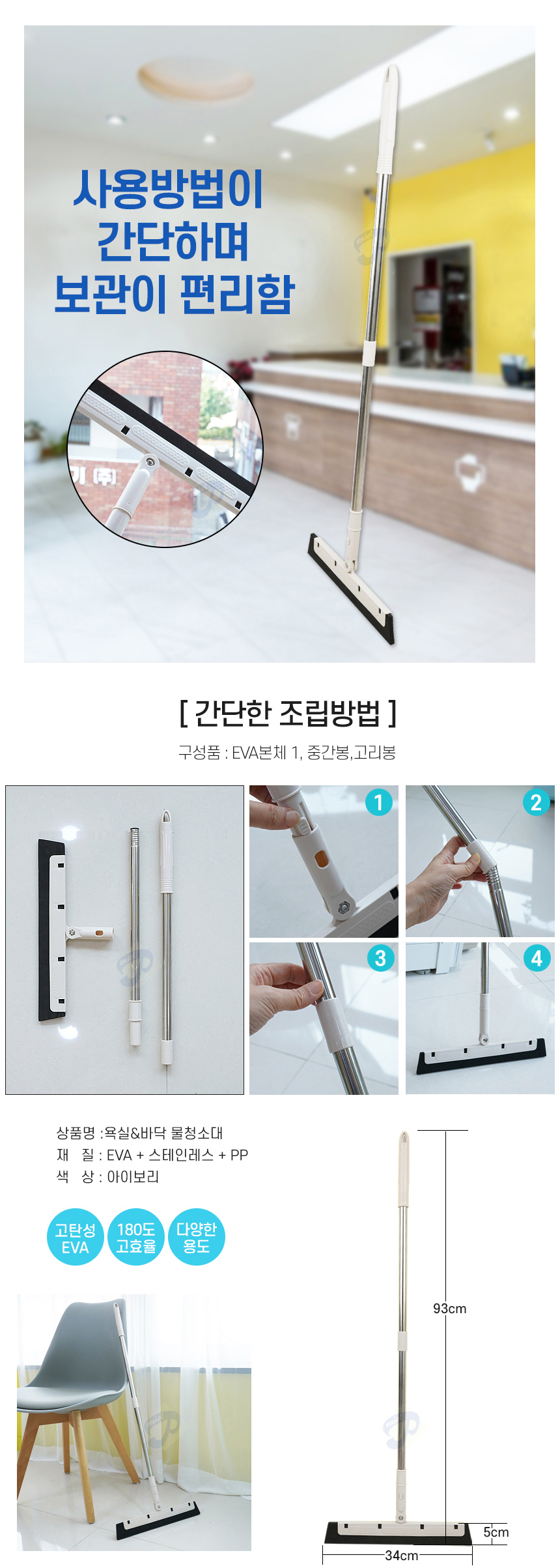 사용방법이
간단하며
보관이 편리함

기 (주)

[ 간단한 조립방법 ]

구성품 : EVA본체 1, 중간봉,고리봉

1

2

3

4

상품명 :욕실&바닥 물청소대
재 질 : EVA + 스테인레스 + PP
색 상 : 아이보리

고탄성 EVA

180도 고효율

다양한 용도

93cm

5cm

34cm