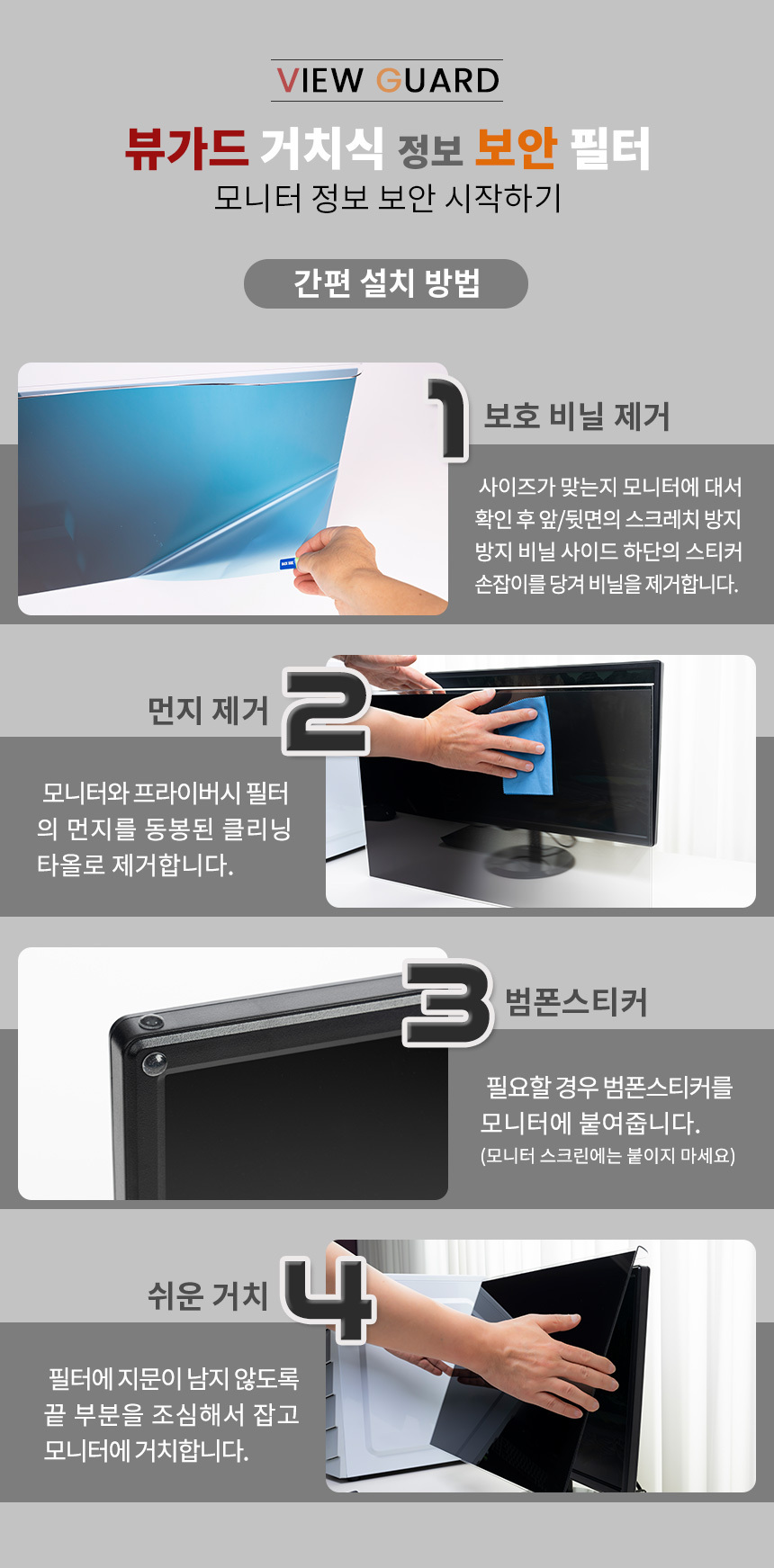 VIEW GUARD

뷰가드 거치식 정보 보안 필터

모니터 정보 보안 시작하기

간편 설치 방법

1 보호 비닐 제거

사이즈가 맞는지 모니터에 대서 확인 후 앞/뒷면의 스크레치 방지 방지 비닐 사이드 하단의 스티커 손잡이를 당겨 비닐을 제거합니다.

먼지 제거 2

모니터와 프라이버시 필터의 먼지를 동봉된 클리닝 타올로 제거합니다.

3 범폰스티커

필요할 경우 범폰스티커를 모니터에 붙여줍니다.
(모니터 스크린에는 붙이지 마세요)

쉬운 거치 4

필터에 지문이 남지 않도록 끝 부분을 조심해서 잡고 모니터에 거치합니다.