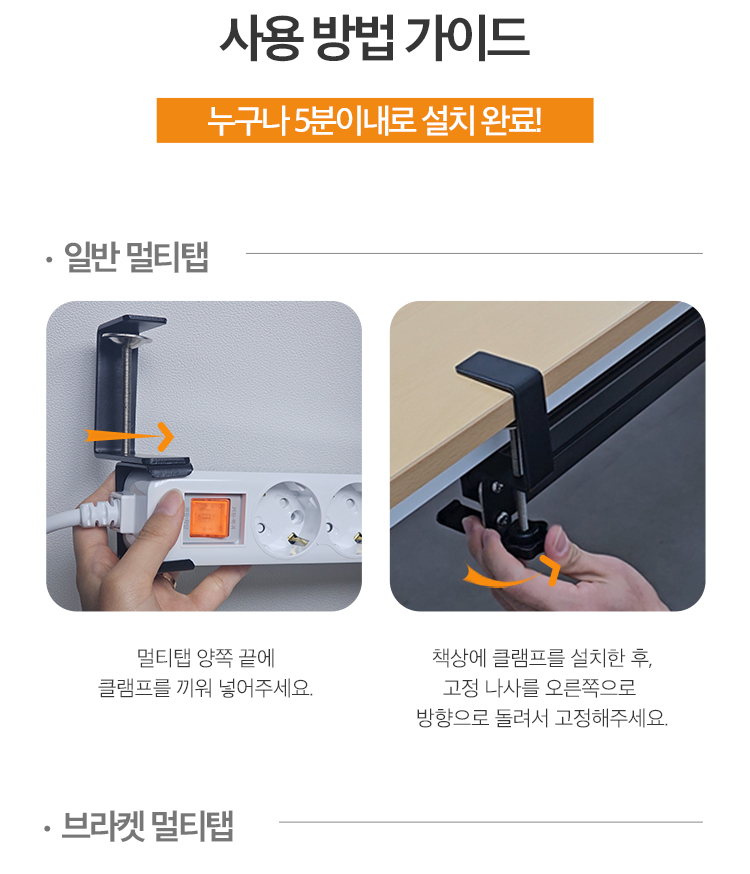 사용 방법 가이드

누구나 5분이내로 설치 완료!

· 일반 멀티탭

멀티탭 양쪽 끝에
클램프를 끼워 넣어주세요.

책상에 클램프를 설치한 후,
고정 나사를 오른쪽으로
방향으로 돌려서 고정해주세요.

· 브라켓 멀티탭