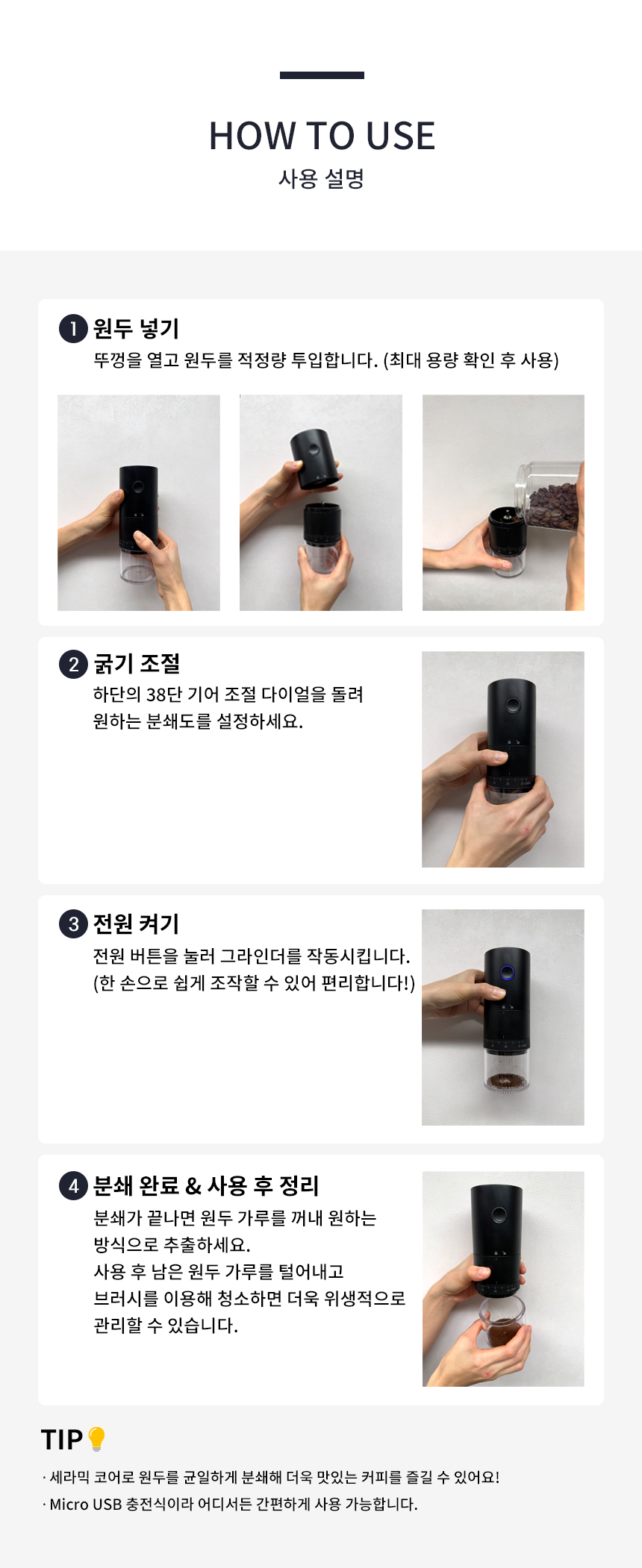 HOW TO USE
사용 설명

1 원두 넣기
뚜껑을 열고 원두를 적정량 투입합니다. (최대 용량 확인 후 사용)

2 굵기 조절
하단의 38단 기어 조절 다이얼을 돌려 원하는 분쇄도를 설정하세요.

3 전원 켜기
전원 버튼을 눌러 그라인더를 작동시킵니다. (한 손으로 쉽게 조작할 수 있어 편리합니다!)

4 분쇄 완료 & 사용 후 정리
분쇄가 끝나면 원두 가루를 꺼내 원하는 방식으로 추출하세요.
사용 후 남은 원두 가루를 털어내고 브러시를 이용해 청소하면 더욱 위생적으로 관리할 수 있습니다.

TIP
· 세라믹 코어로 원두를 균일하게 분쇄해 더욱 맛있는 커피를 즐길 수 있어요!
· Micro USB 충전식이라 어디서든 간편하게 사용 가능합니다.