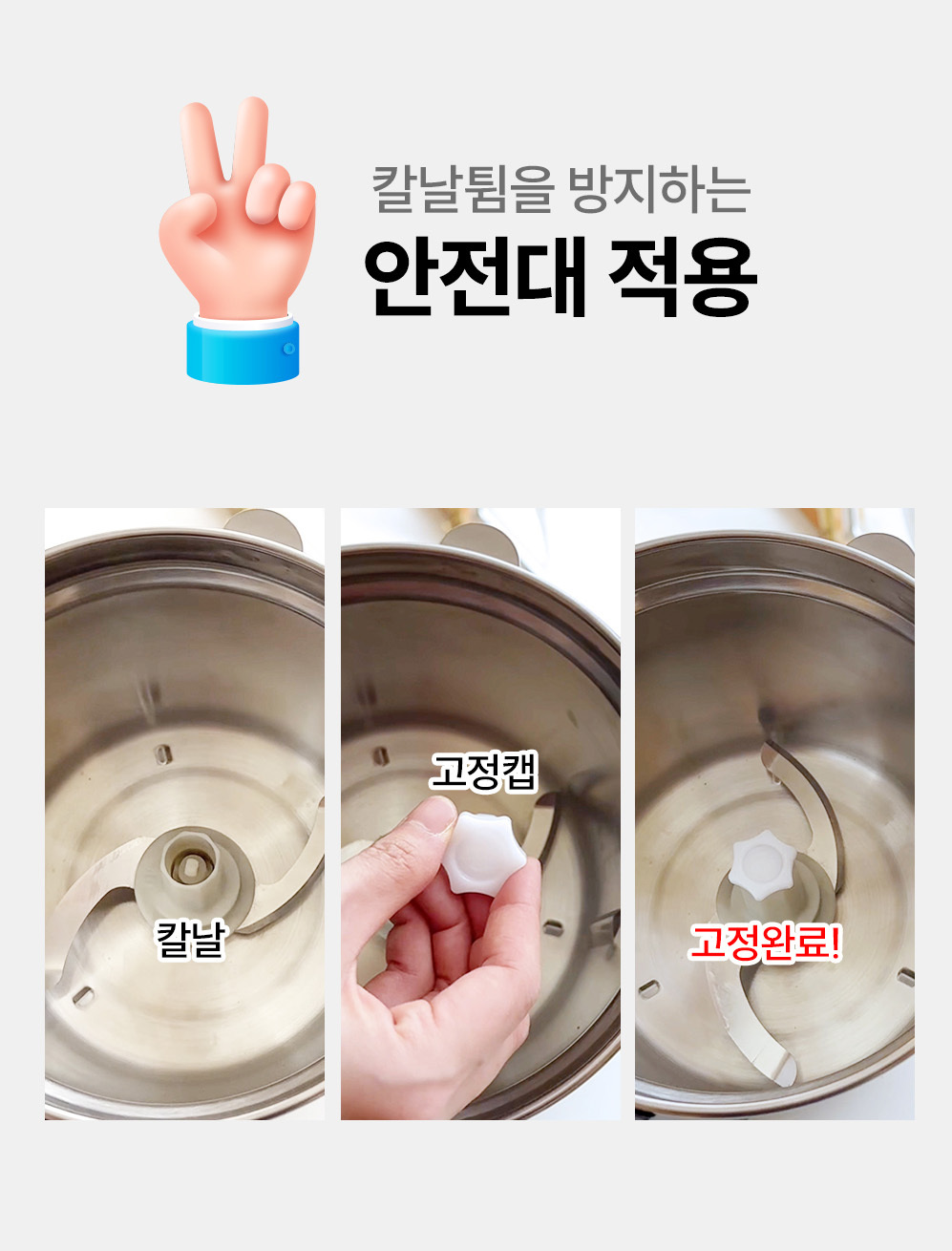 칼날튐을 방지하는
안전대 적용

칼날

고정캡

고정완료!