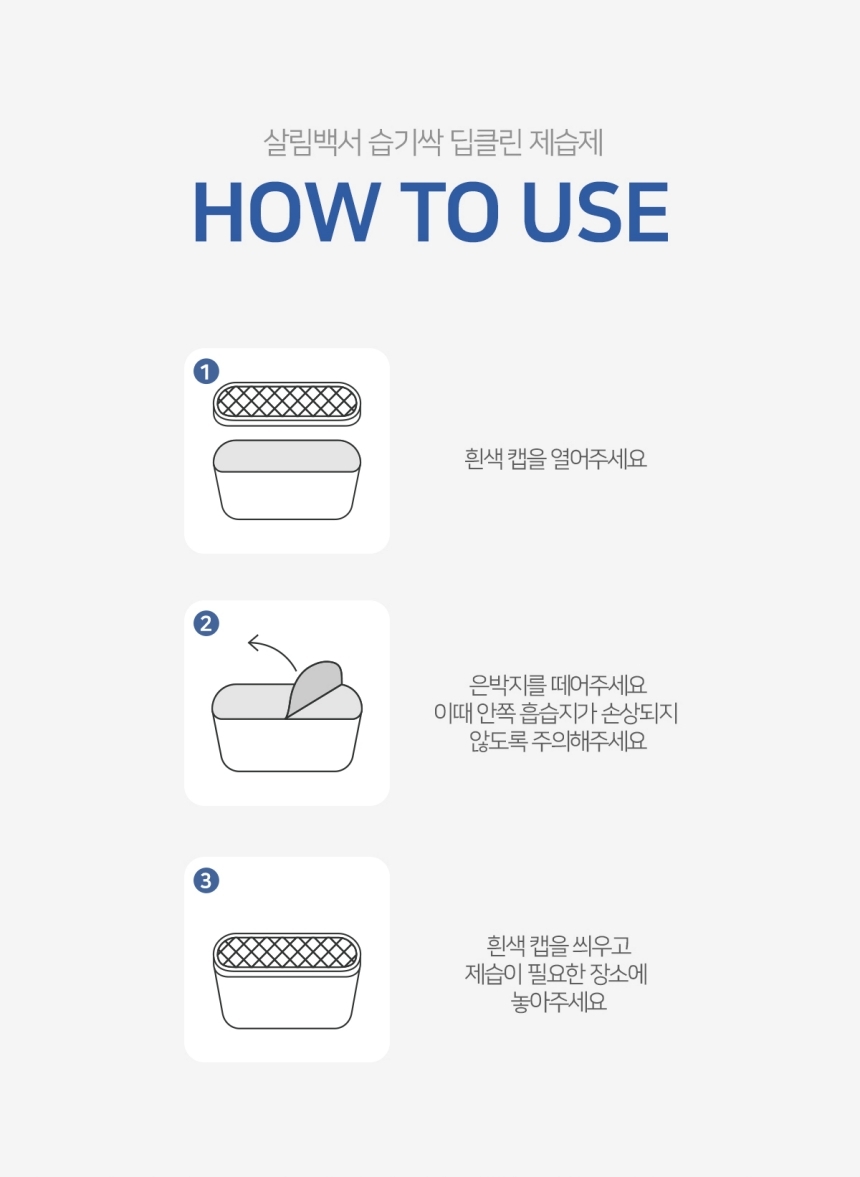 살림백서 습기싹 딥클린 제습제

HOW TO USE

1

흰색 캡을 열어주세요

2

은박지를 떼어주세요
이때 안쪽 흡습지가 손상되지
않도록 주의해주세요

3

흰색 캡을 씌우고
제습이 필요한 장소에
놓아주세요