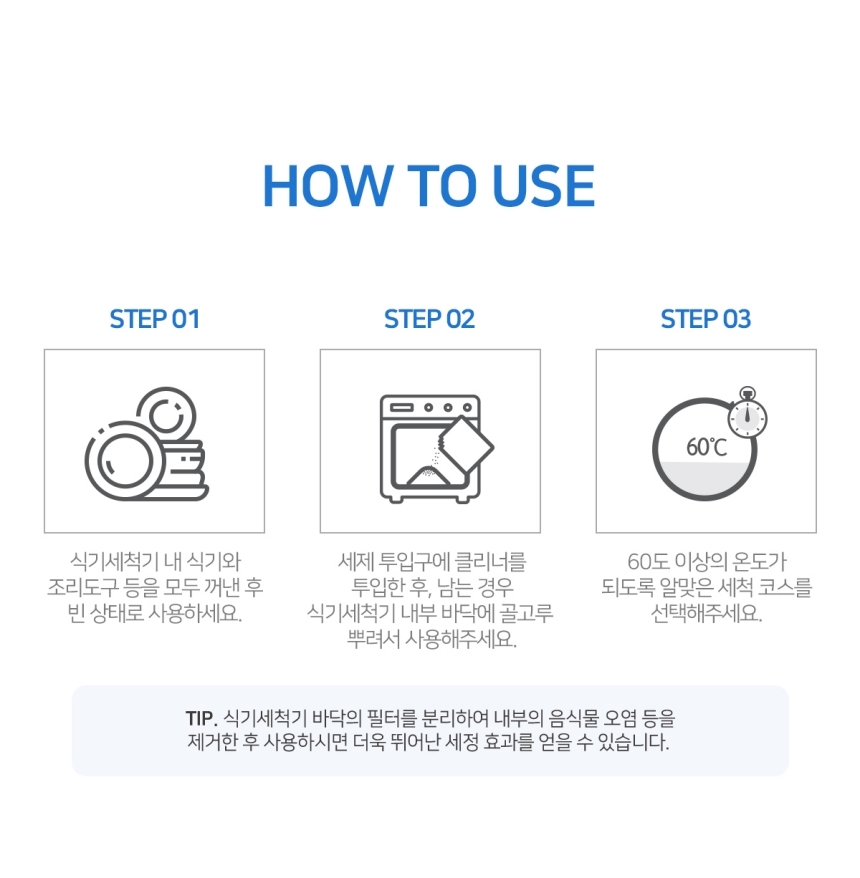 HOW TO USE

STEP 01

식기세척기 내 식기와 조리도구 등을 모두 꺼낸 후 빈 상태로 사용하세요.

STEP 02

세제 투입구에 클리너를 투입한 후, 남는 경우 식기세척기 내부 바닥에 골고루 뿌려서 사용해주세요.

STEP 03

60℃

60도 이상의 온도가 되도록 알맞은 세척 코스를 선택해주세요.

TIP. 식기세척기 바닥의 필터를 분리하여 내부의 음식물 오염 등을 제거한 후 사용하시면 더욱 뛰어난 세정 효과를 얻을 수 있습니다.